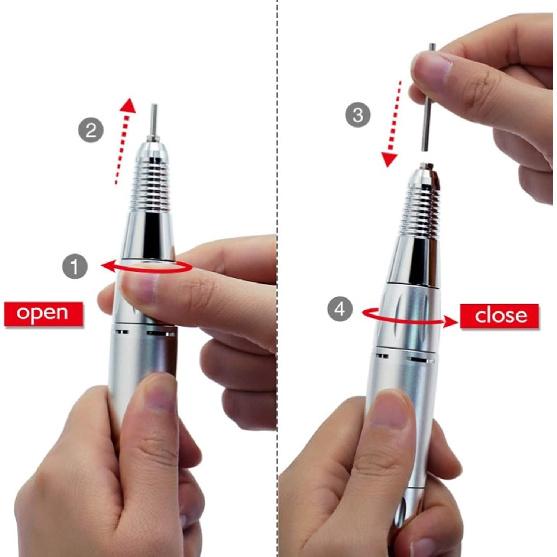 2
1
open
3
4
close