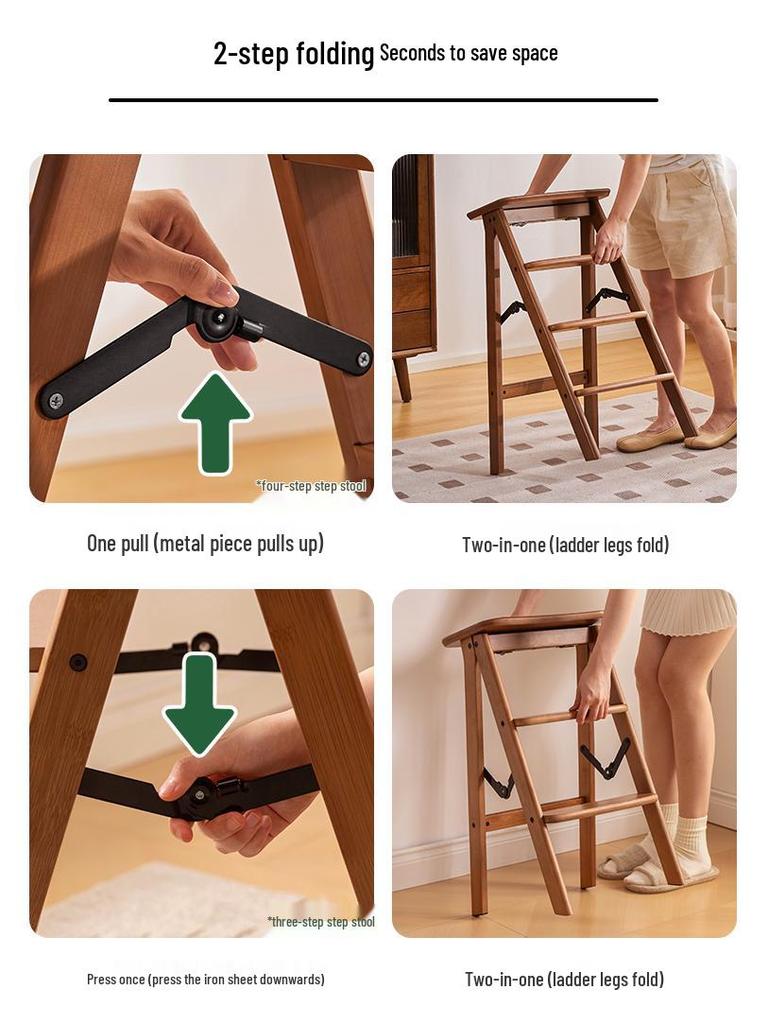 2-step folding Seconds to save space

*four-step step stool

One pull (metal piece pulls up)

Two-in-one (ladder legs fold)

*three-step step stool

Press once (press the iron sheet downwards)

Two-in-one (ladder legs fold)