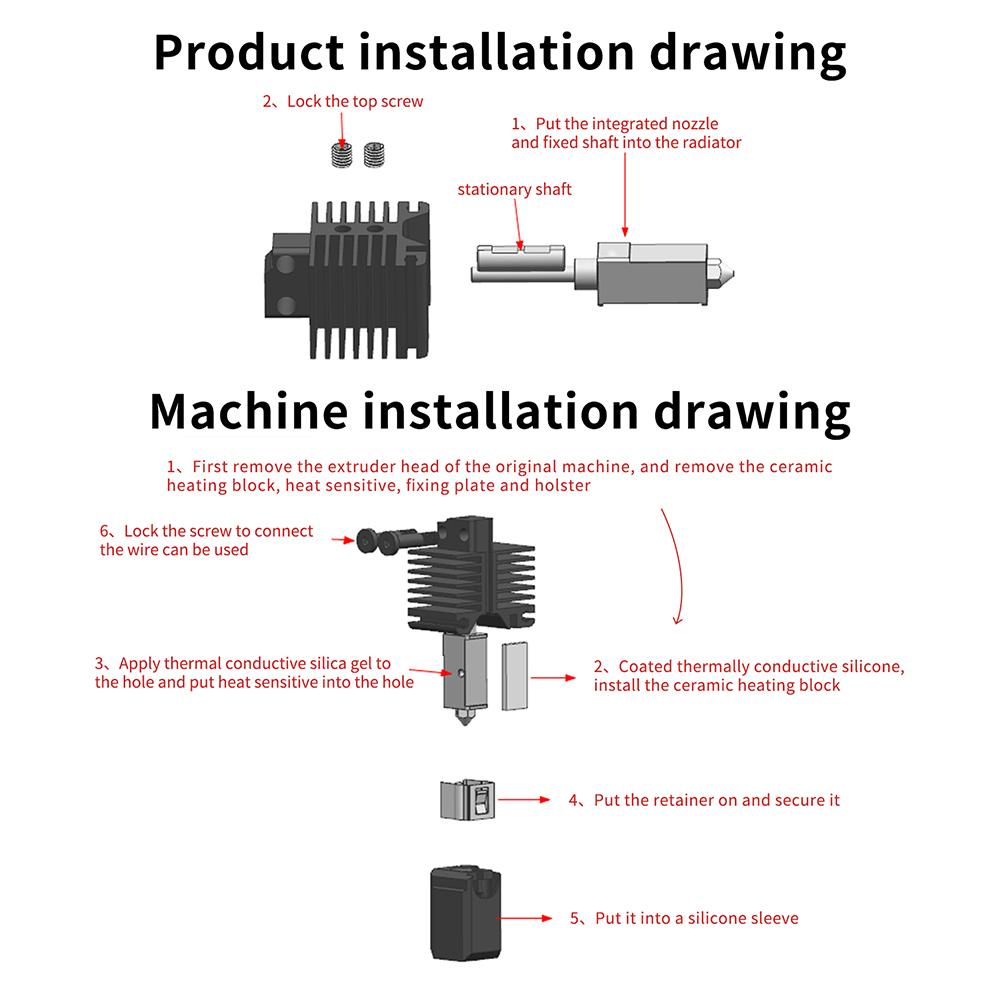 Product installation drawing

2、Lock the top screw

1、Put the integrated nozzle and fixed shaft into the radiator

stationary shaft

Machine installation drawing

1、First remove the extruder head of the original machine, and remove the ceramic heating block, heat sensitive, fixing plate and holster

6、Lock the screw to connect the wire can be used

3、Apply thermal conductive silica gel to the hole and put heat sensitive into the hole

2、Coated thermally conductive silicone, install the ceramic heating block

4、Put the retainer on and secure it

5、Put it into a silicone sleeve