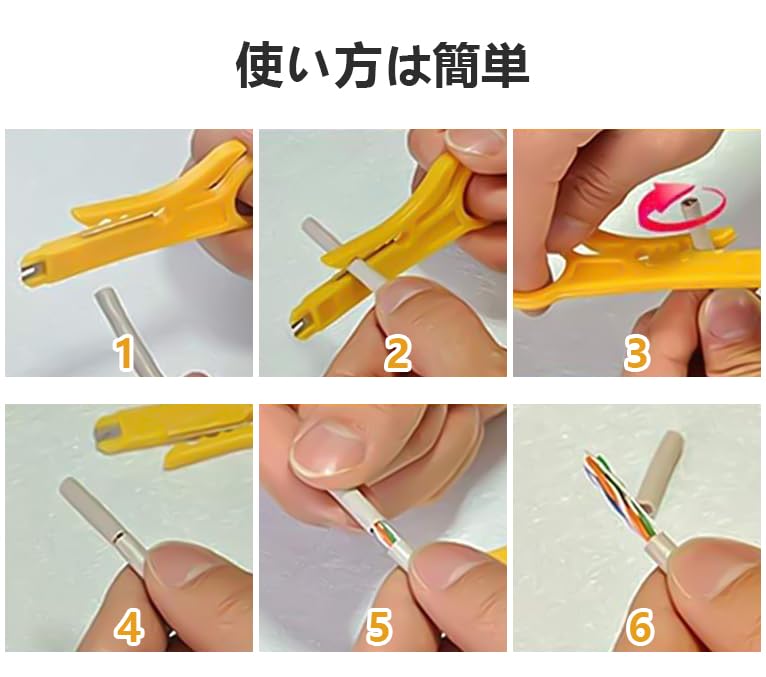 使い方は簡単

1

2

3

4

5

6