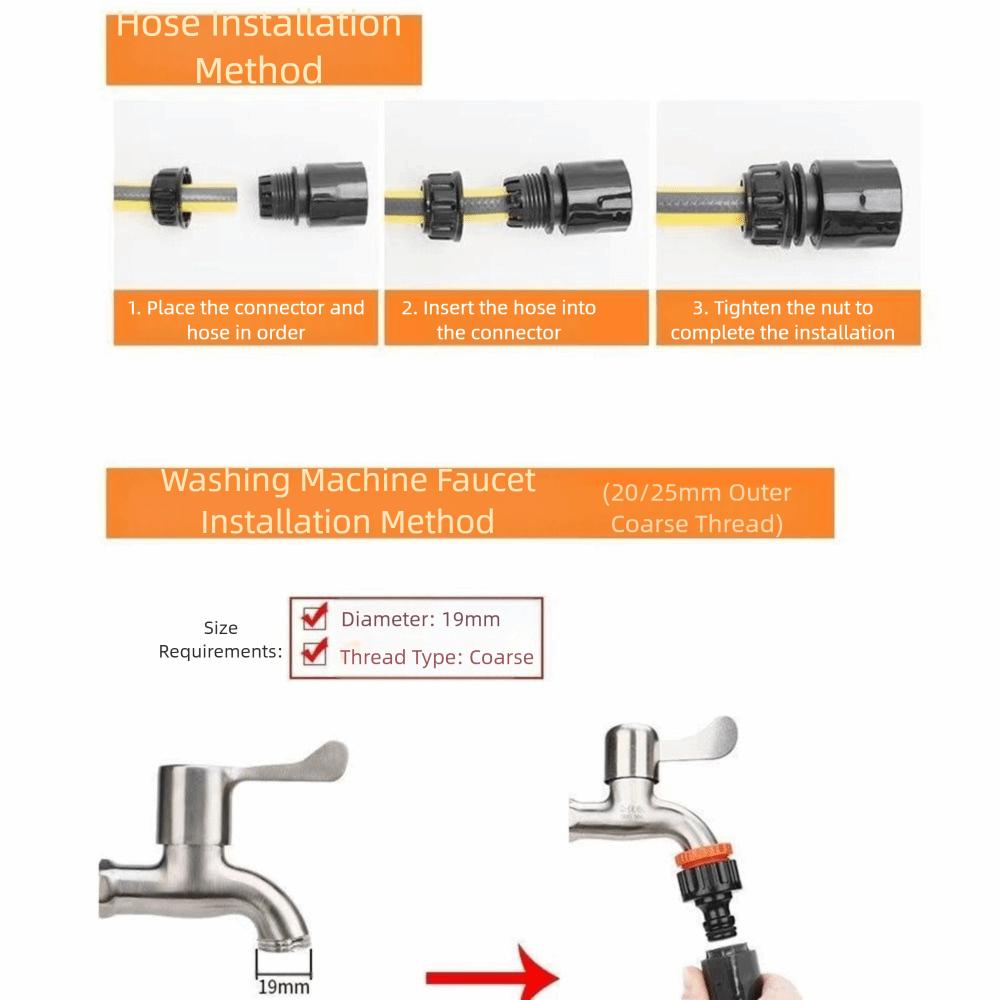 Hose Installation Method

1. Place the connector and hose in order

2. Insert the hose into the connector

3. Tighten the nut to complete the installation

Washing Machine Faucet Installation Method (20/25mm Outer Coarse Thread)

Size Requirements:

Diameter: 19mm

Thread Type: Coarse

19mm