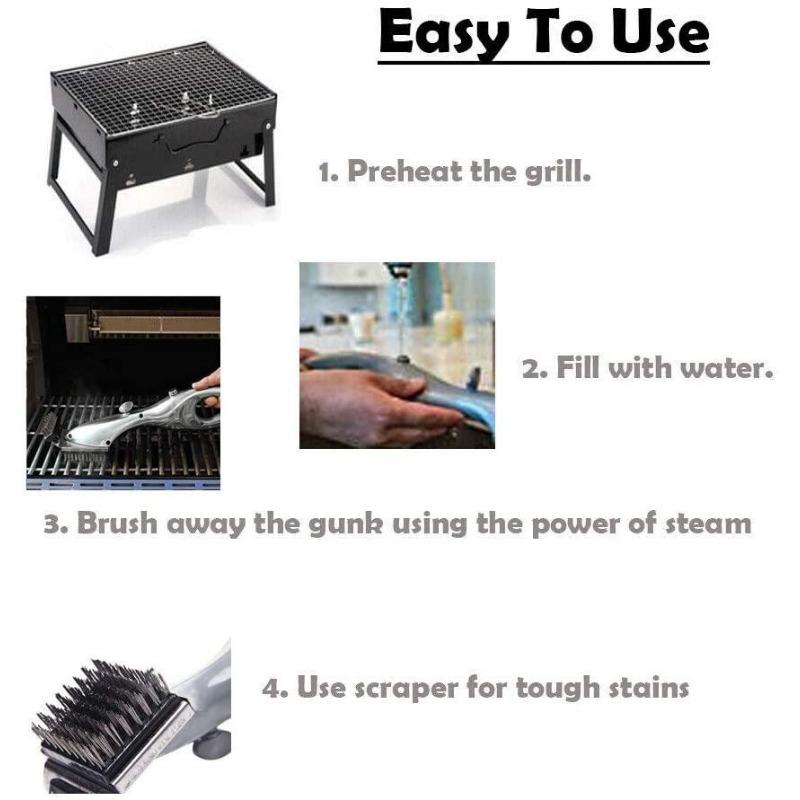 Easy To Use

1. Preheat the grill.

2. Fill with water.

3. Brush away the gunk using the power of steam

4. Use scraper for tough stains