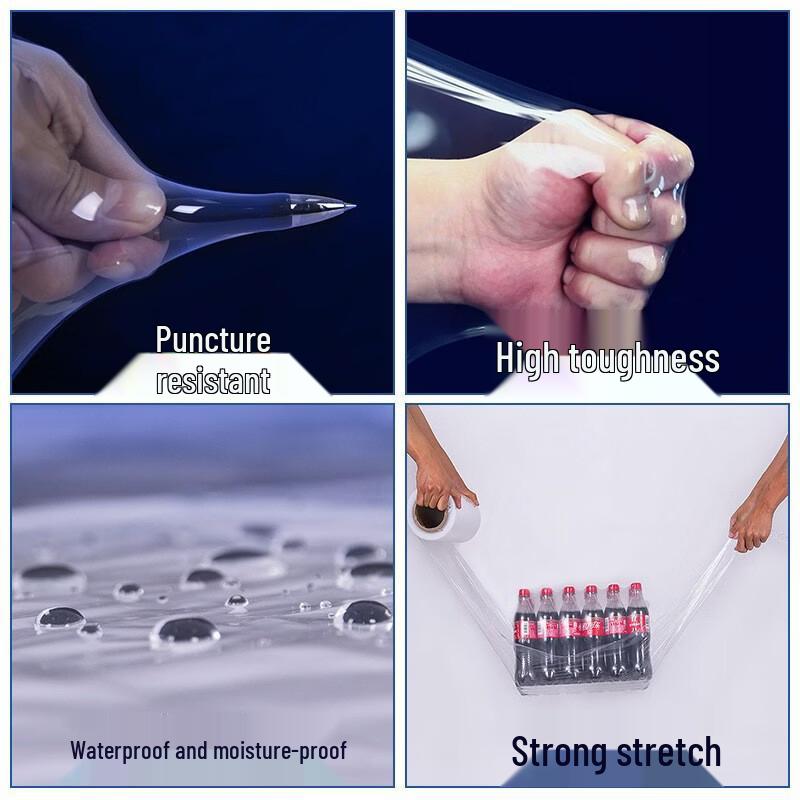 Puncture resistant

High toughness

Waterproof and moisture-proof

Strong stretch