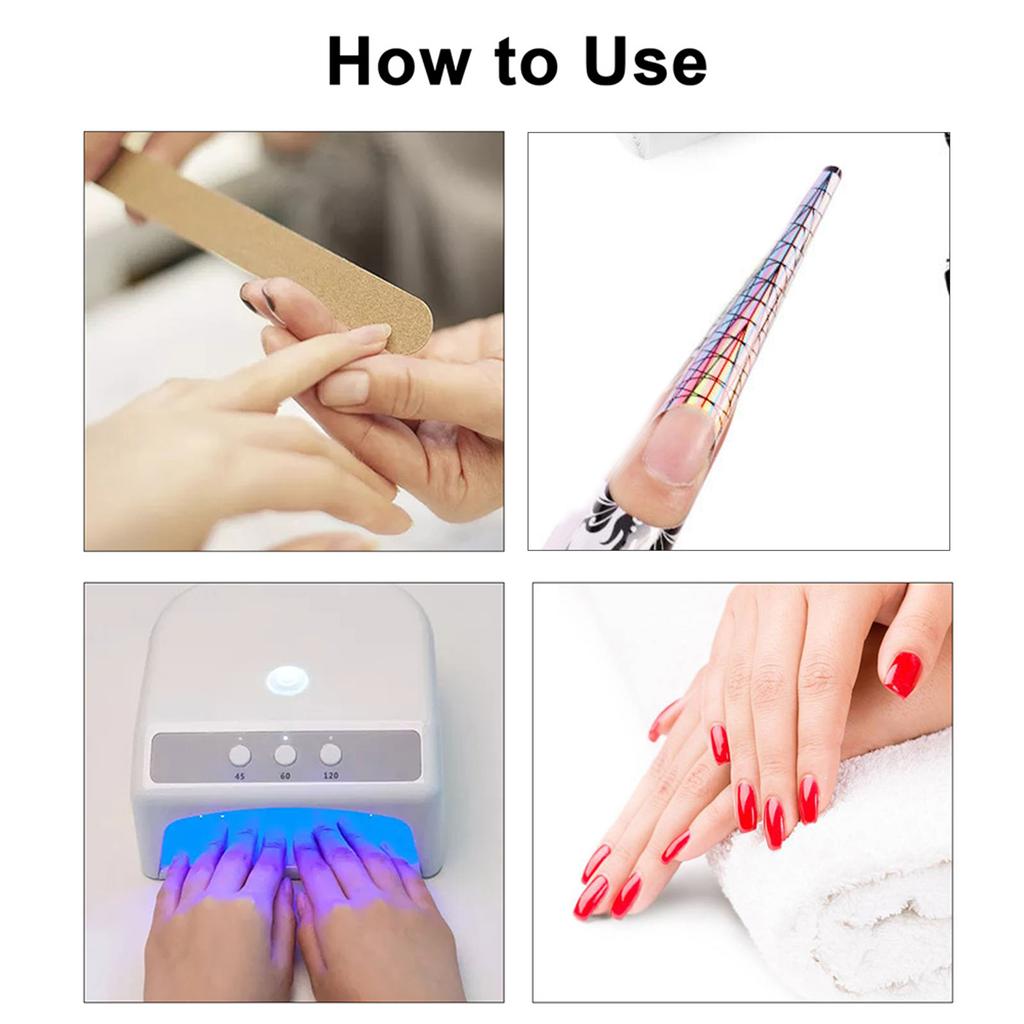 How to Use

45 60 120