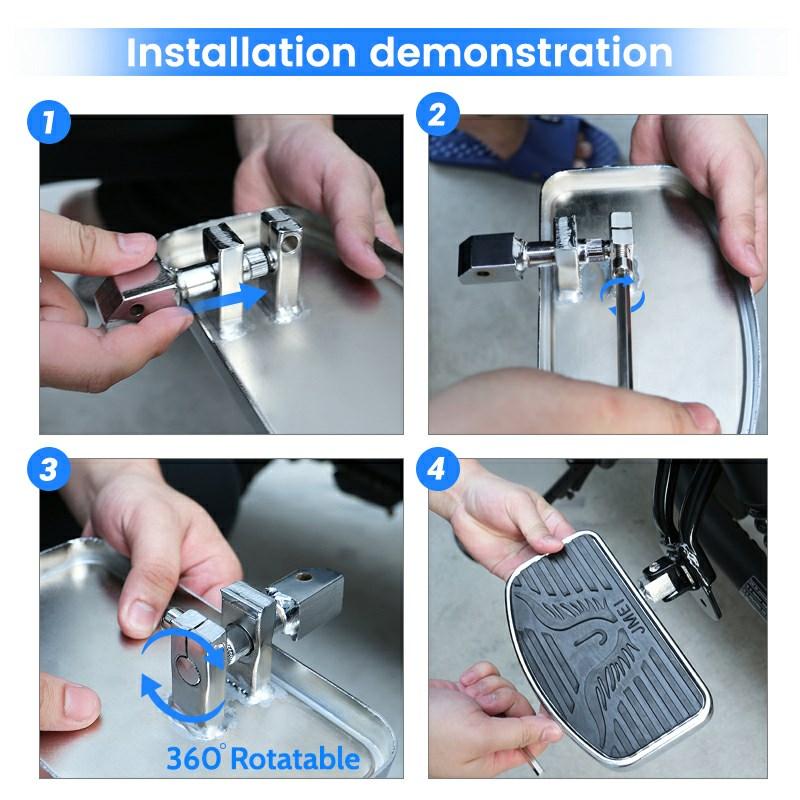 Installation demonstration

1

2

3

360° Rotatable

4

JMEI