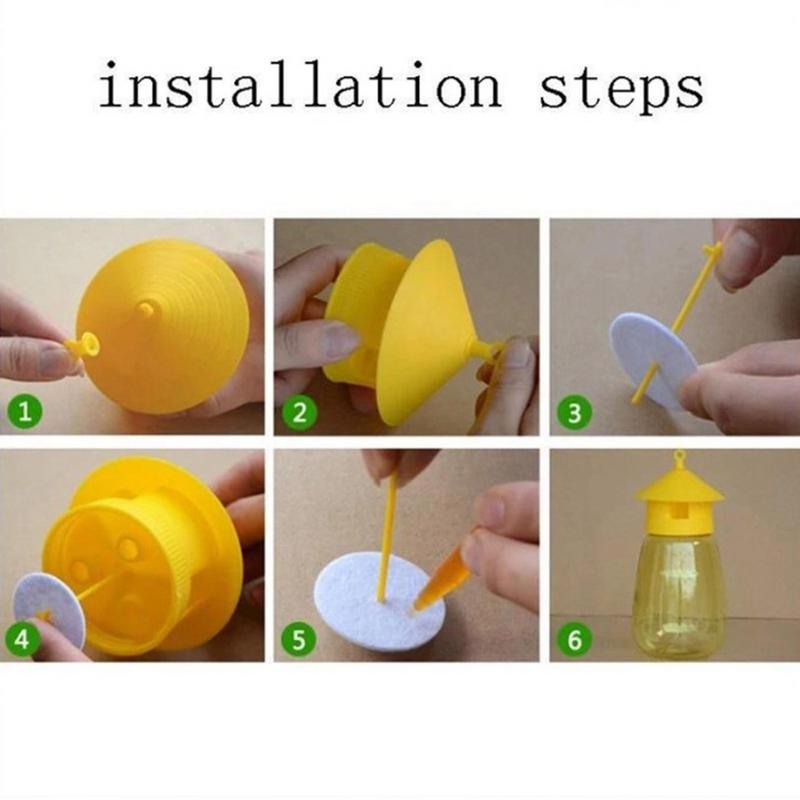 installation steps

1

2

3

4

5

6