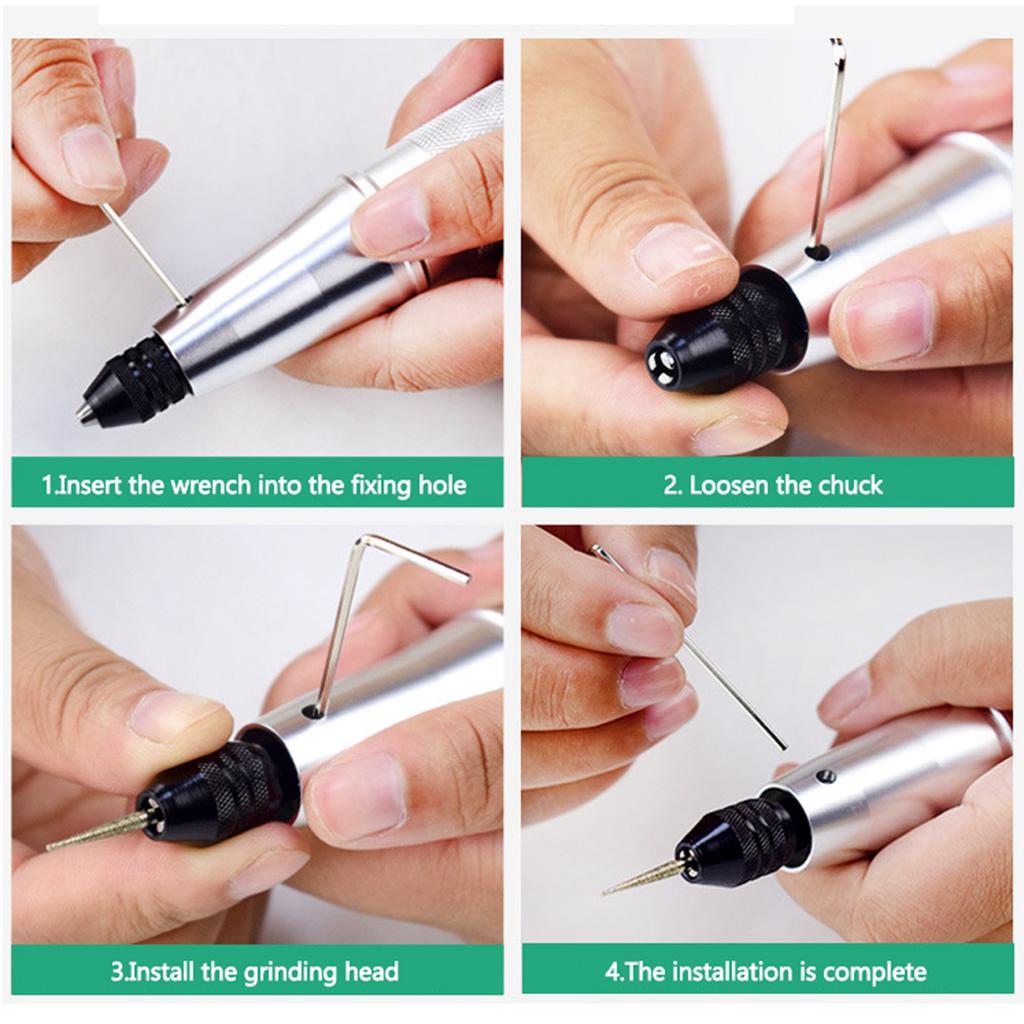 1.Insert the wrench into the fixing hole

2. Loosen the chuck

3.Install the grinding head

4.The installation is complete