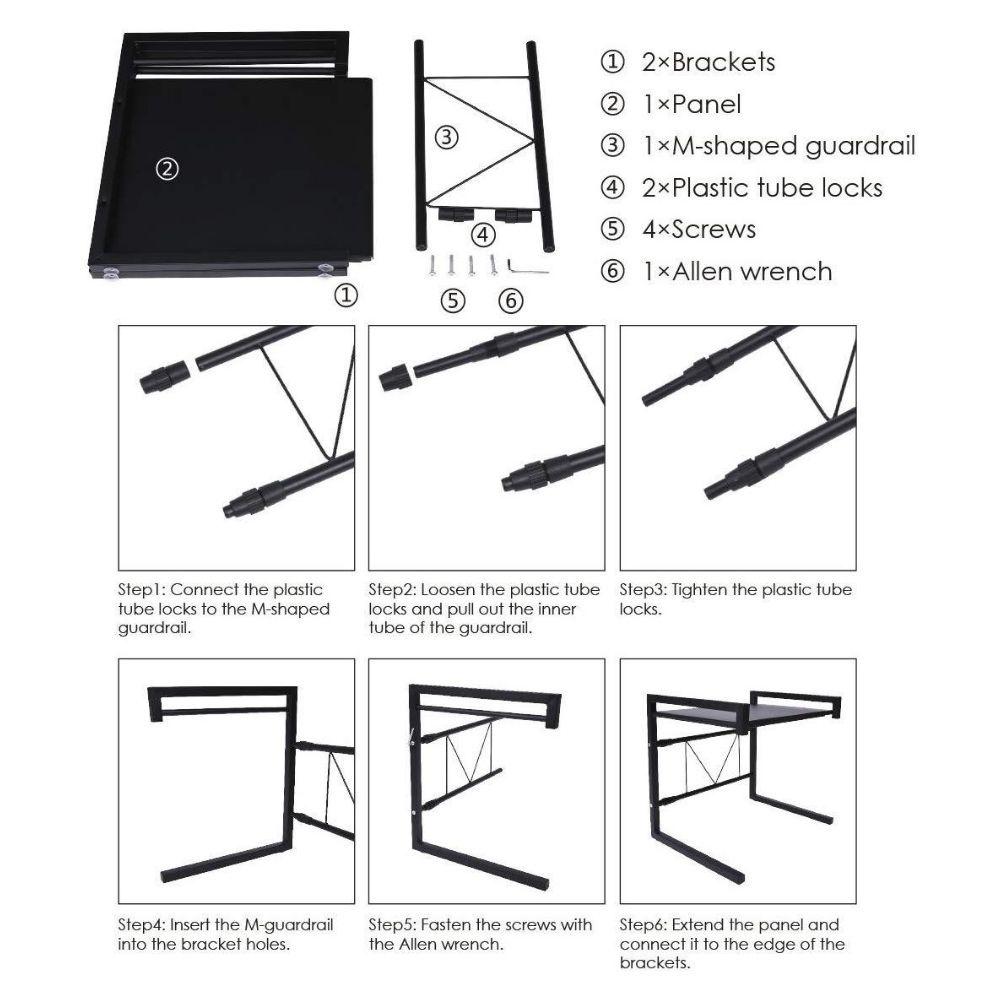 ② ③ ④ ① ⑤ ⑥

① 2×Brackets
② 1×Panel
③ 1×M-shaped guardrail
④ 2×Plastic tube locks
⑤ 4×Screws
⑥ 1×Allen wrench

Step1: Connect the plastic tube locks to the M-shaped guardrail.

Step2: Loosen the plastic tube locks and pull out the inner tube of the guardrail.

Step3: Tighten the plastic tube locks.

Step4: Insert the M-guardrail into the bracket holes.

Step5: Fasten the screws with the Allen wrench.

Step6: Extend the panel and connect it to the edge of the brackets.