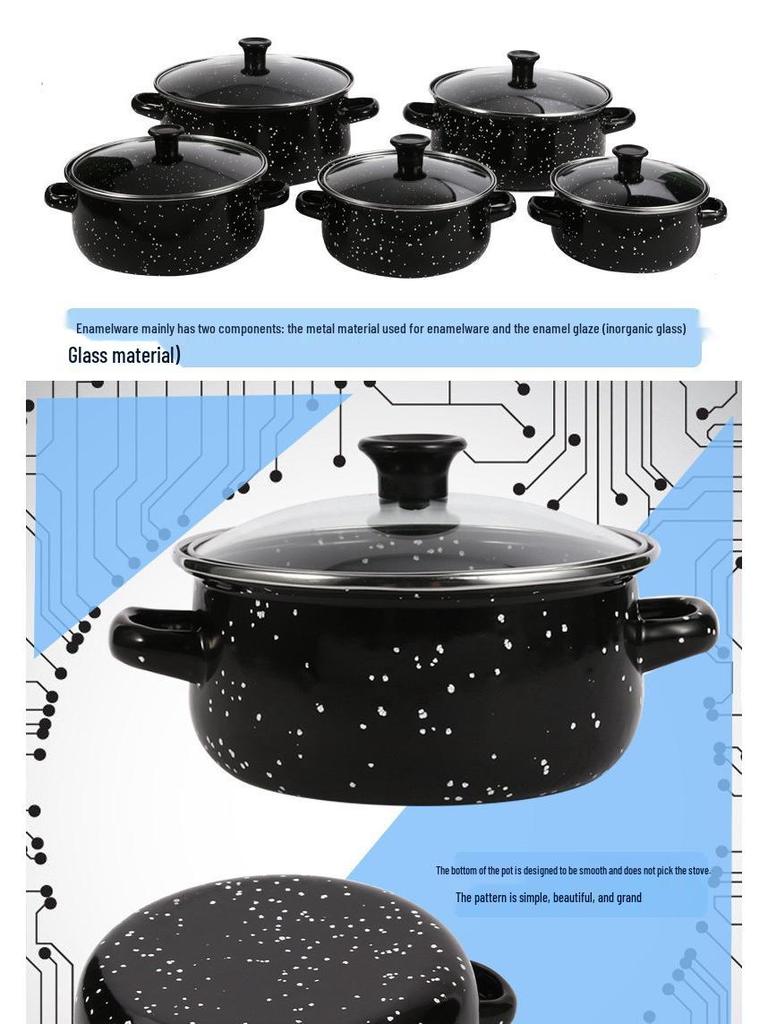 Enamelware mainly has two components: the metal material used for enamelware and the enamel glaze (inorganic glass)

Glass material)

The bottom of the pot is designed to be smooth and does not pick the stove.

The pattern is simple, beautiful, and grand