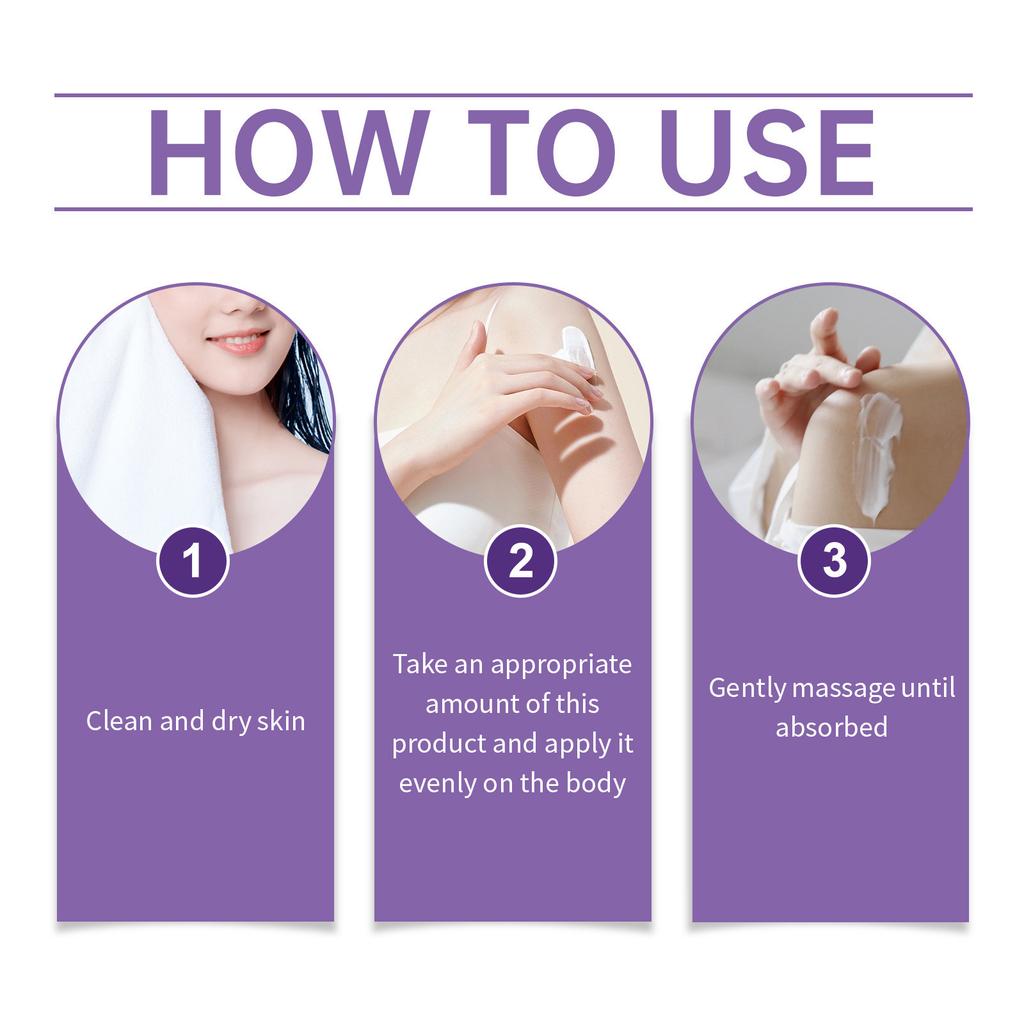 HOW TO USE

1

Clean and dry skin

2

Take an appropriate amount of this product and apply it evenly on the body

3

Gently massage until absorbed