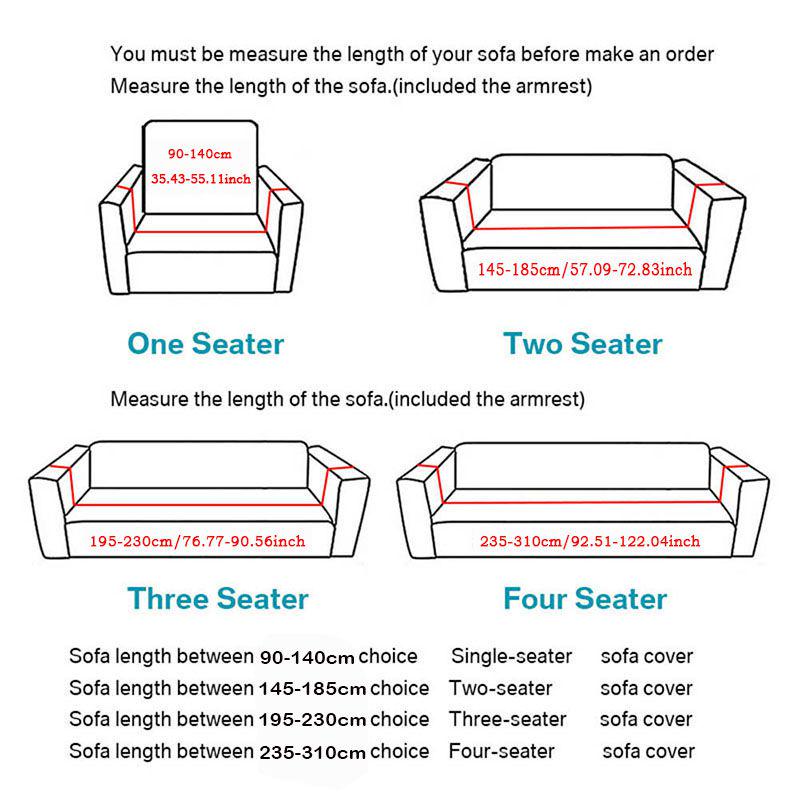 You must be measure the length of your sofa before make an order
Measure the length of the sofa.(included the armrest)

90-140cm
35.43-55.11inch

145-185cm/57.09-72.83inch

One Seater

Two Seater

Measure the length of the sofa.(included the armrest)

195-230cm/76.77-90.56inch

235-310cm/92.51-122.04inch

Three Seater

Four Seater

Sofa length between 90-140cm choice Single-seater sofa cover
Sofa length between 145-185cm choice Two-seater sofa cover
Sofa length between 195-230cm choice Three-seater sofa cover
Sofa length between 235-310cm choice Four-seater sofa cover