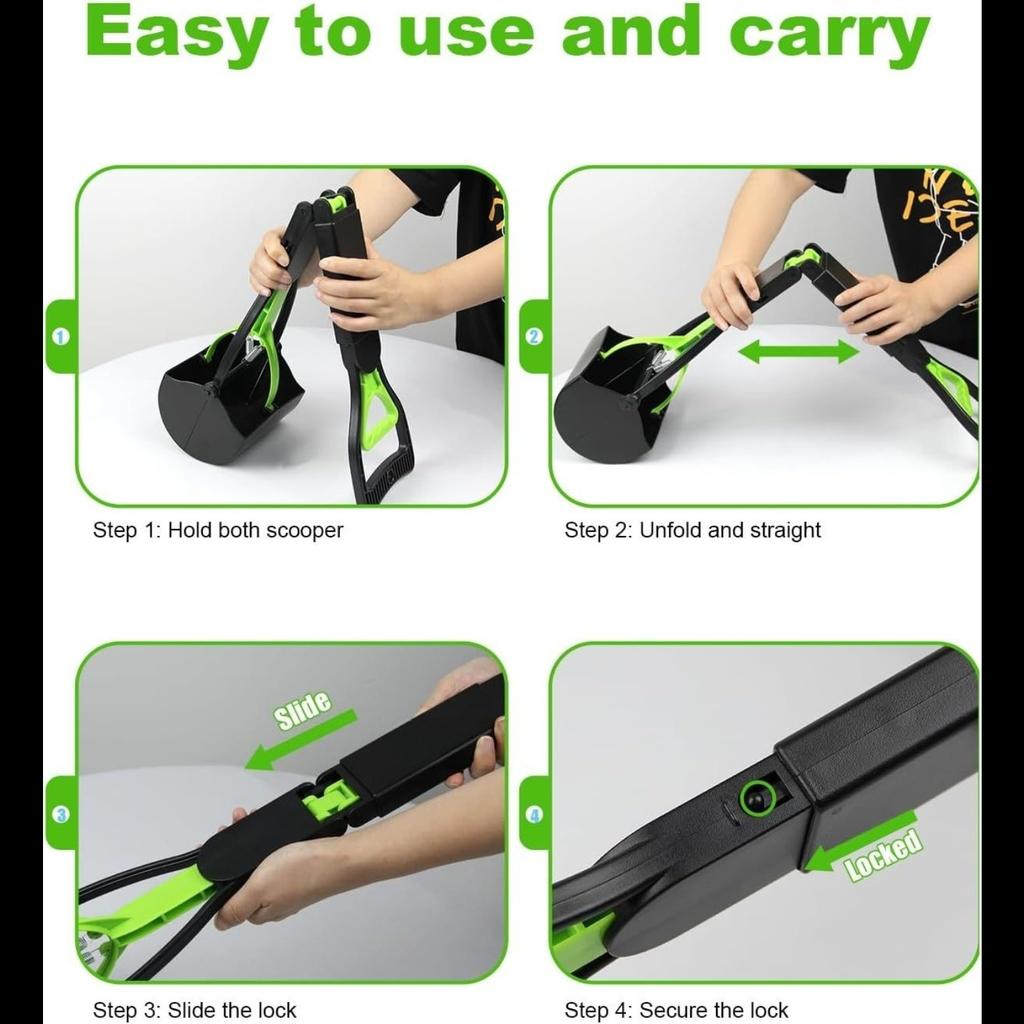 Easy to use and carry

1

Step 1: Hold both scooper

2

Step 2: Unfold and straight

3

Slide

Step 3: Slide the lock

4

Locked

Step 4: Secure the lock