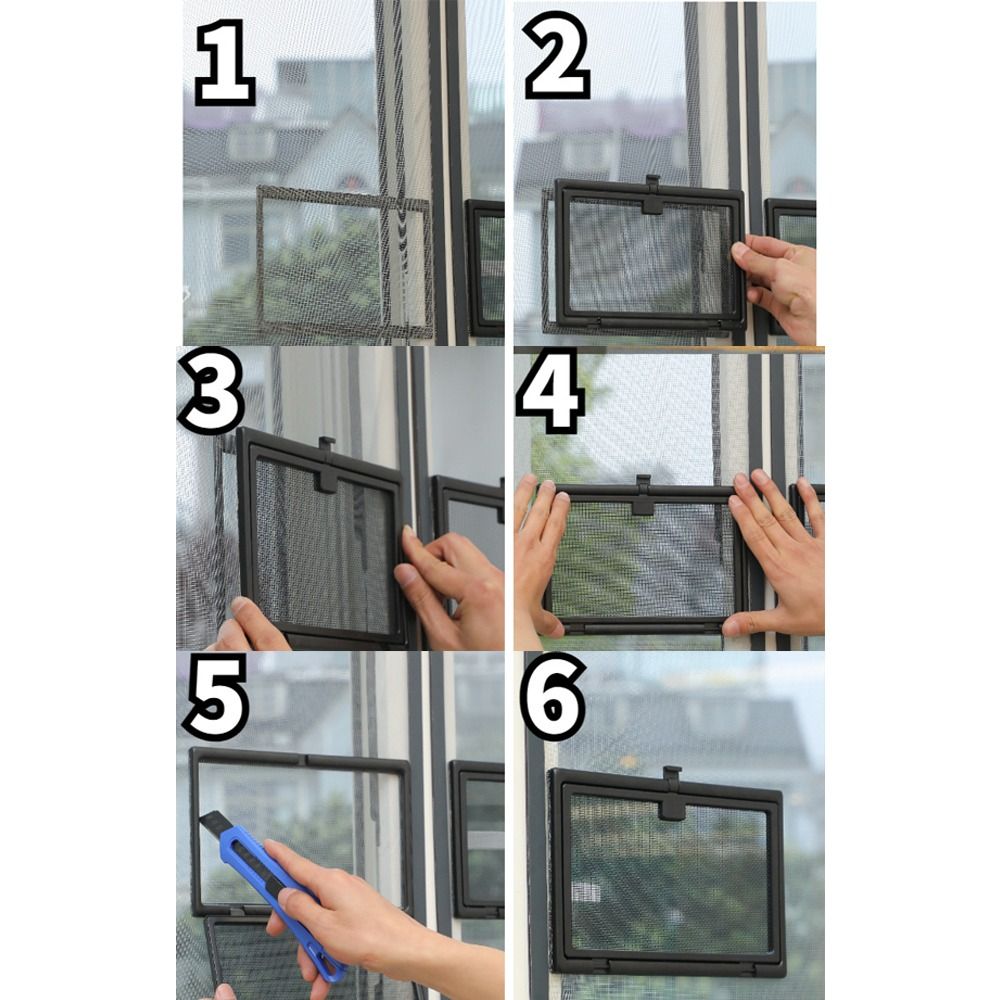 1
2
3
4
5
6