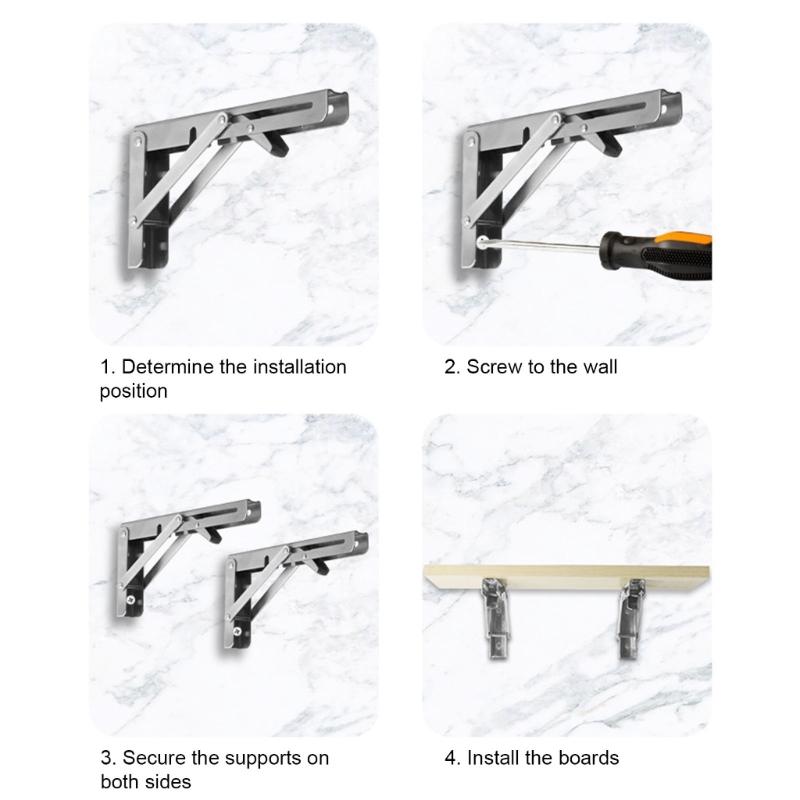 1. Determine the installation position

2. Screw to the wall

3. Secure the supports on both sides

4. Install the boards