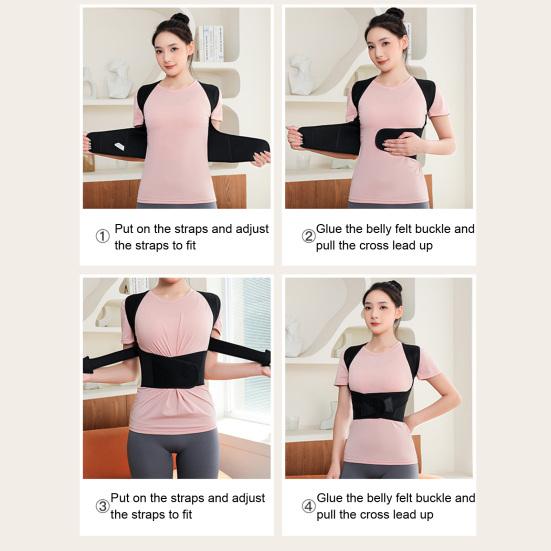 ① Put on the straps and adjust the straps to fit

② Glue the belly felt buckle and pull the cross lead up

③ Put on the straps and adjust the straps to fit

④ Glue the belly felt buckle and pull the cross lead up