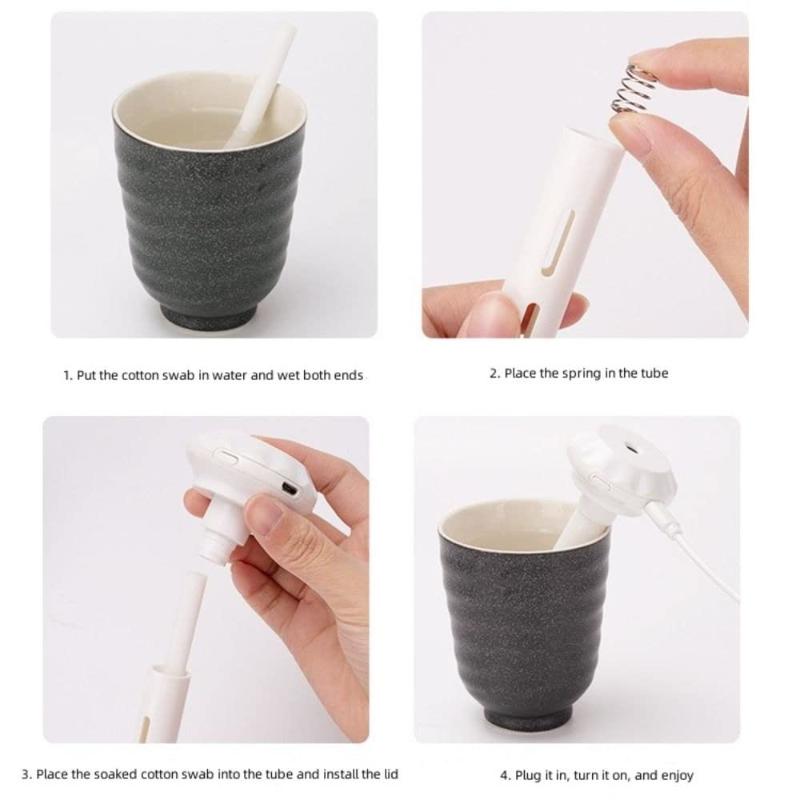 1. Put the cotton swab in water and wet both ends

2. Place the spring in the tube

3. Place the soaked cotton swab into the tube and install the lid

4. Plug it in, turn it on, and enjoy