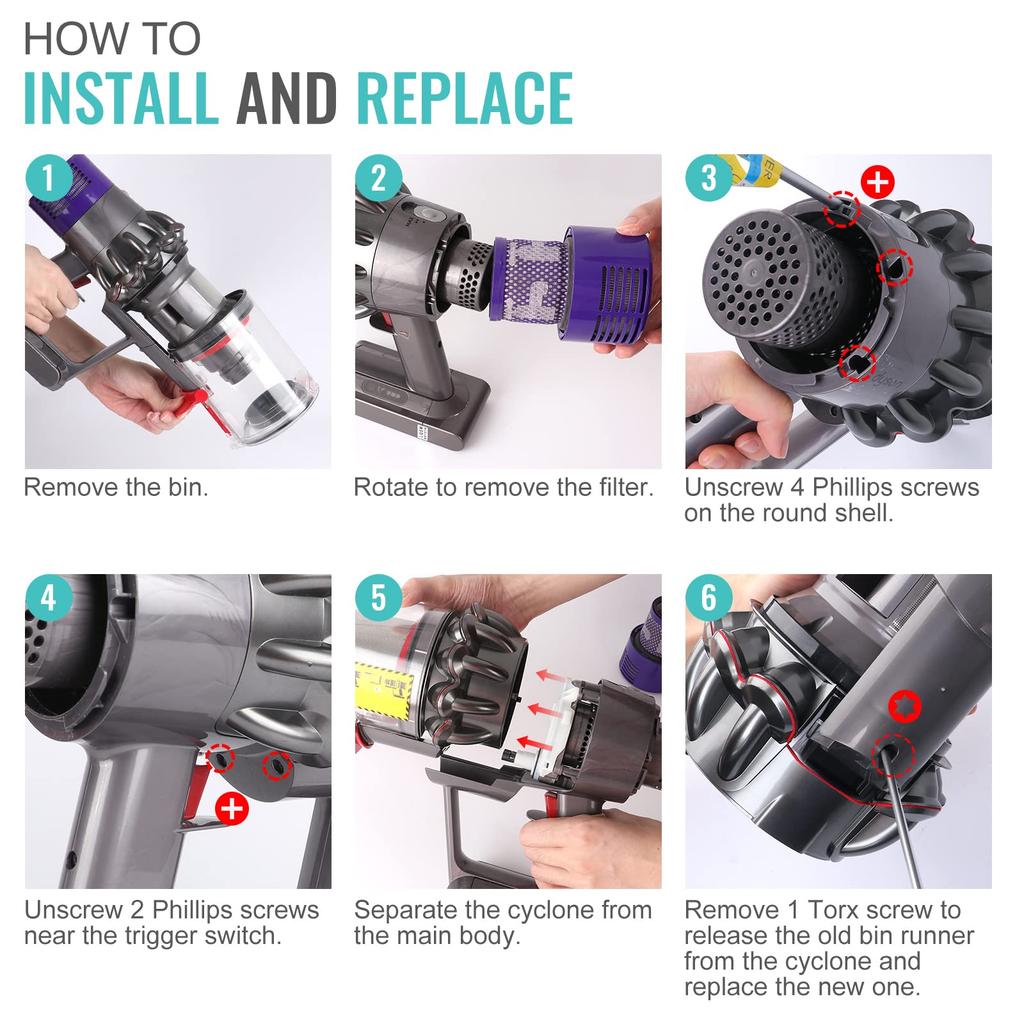 HOW TO
INSTALL AND REPLACE

1
Remove the bin.

2
Rotate to remove the filter.

3
Unscrew 4 Phillips screws on the round shell.

4
Unscrew 2 Phillips screws near the trigger switch.

5
Separate the cyclone from the main body.

6
Remove 1 Torx screw to release the old bin runner from the cyclone and replace the new one.