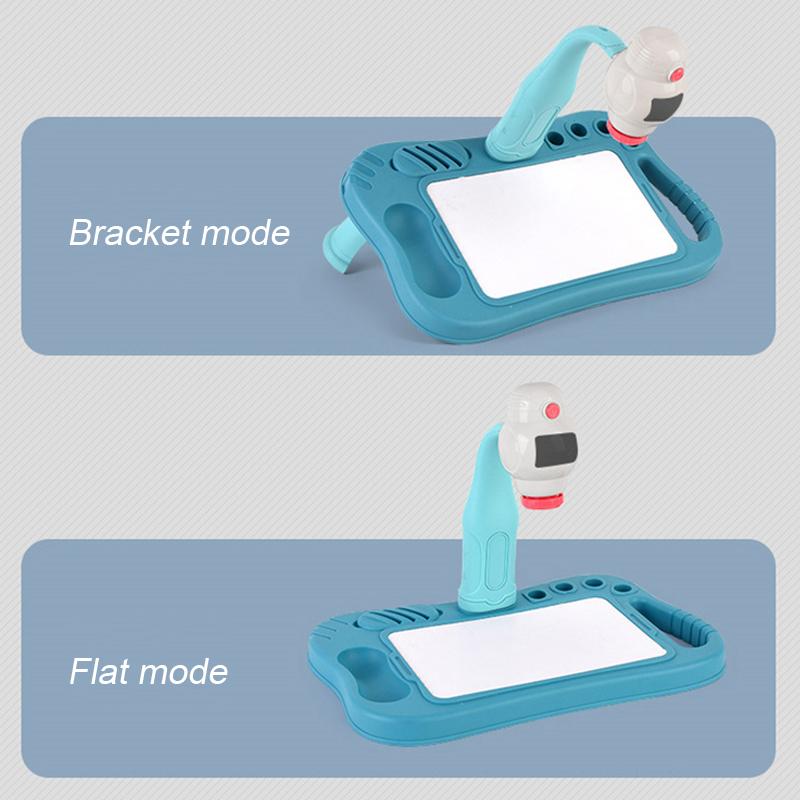 Bracket mode

Flat mode