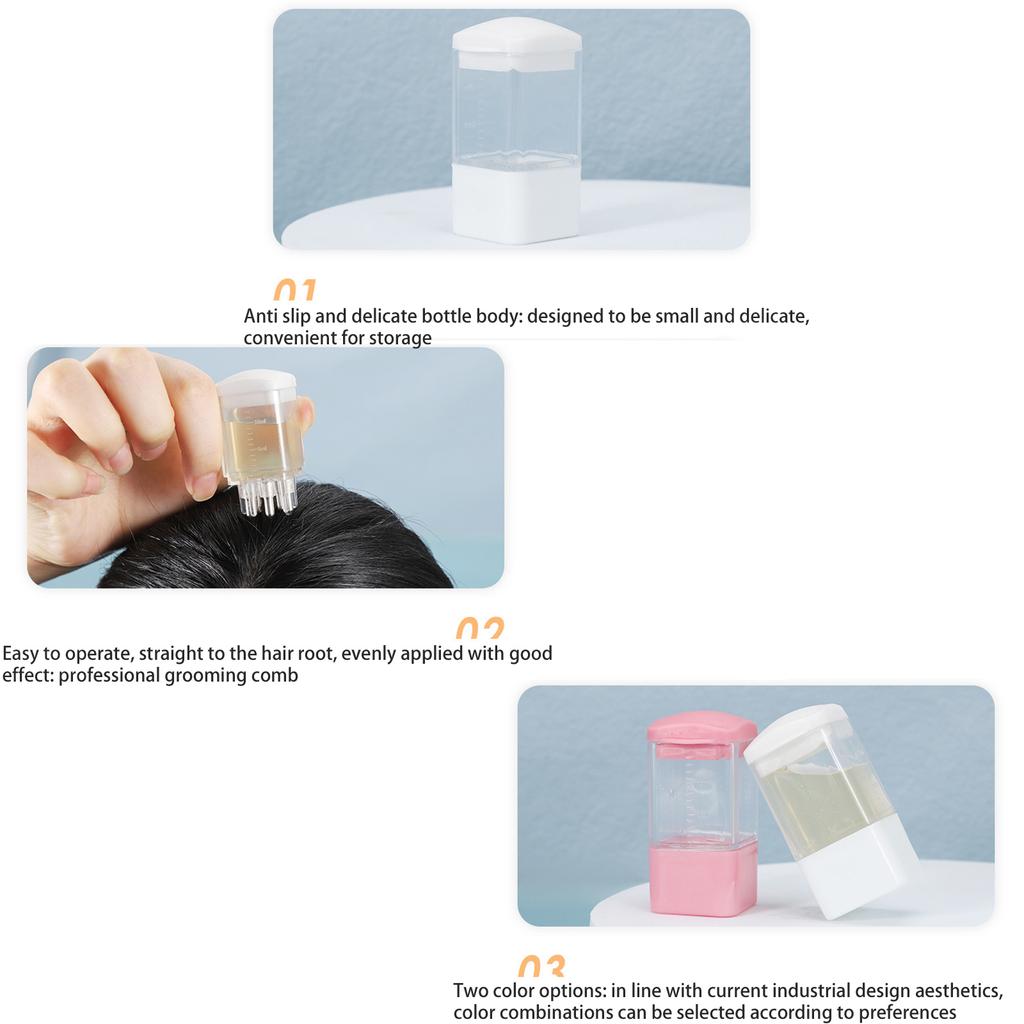 01
Anti slip and delicate bottle body: designed to be small and delicate, convenient for storage

02
Easy to operate, straight to the hair root, evenly applied with good effect: professional grooming comb

03
Two color options: in line with current industrial design aesthetics, color combinations can be selected according to preferences