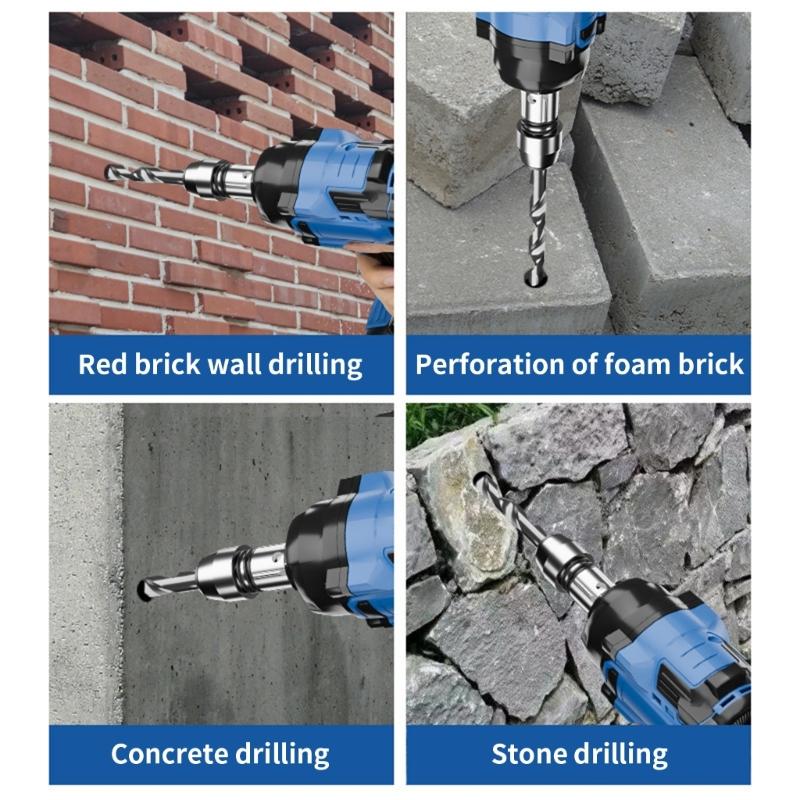 Red brick wall drilling

Perforation of foam brick

Concrete drilling

Stone drilling