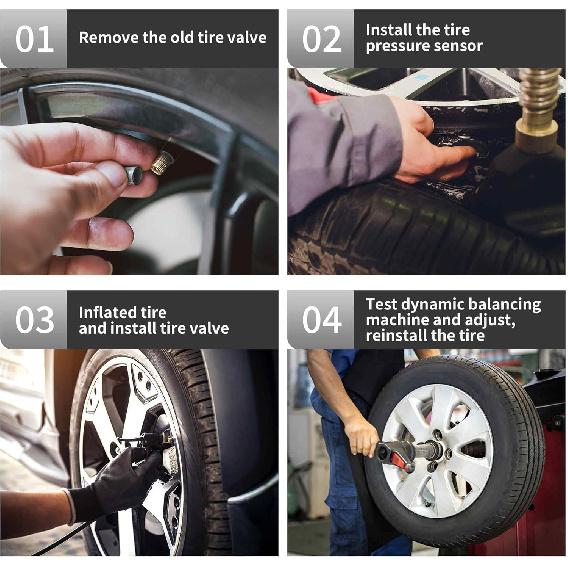 01 Remove the old tire valve

02 Install the tire pressure sensor

03 Inflated tire and install tire valve

04 Test dynamic balancing machine and adjust, reinstall the tire