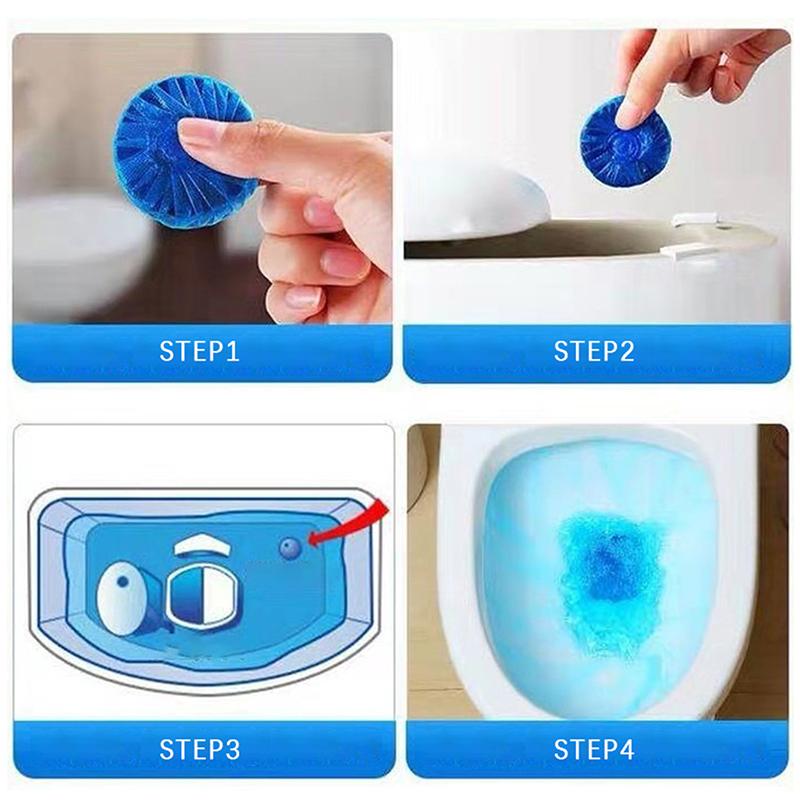 STEP1

STEP2

STEP3

STEP4