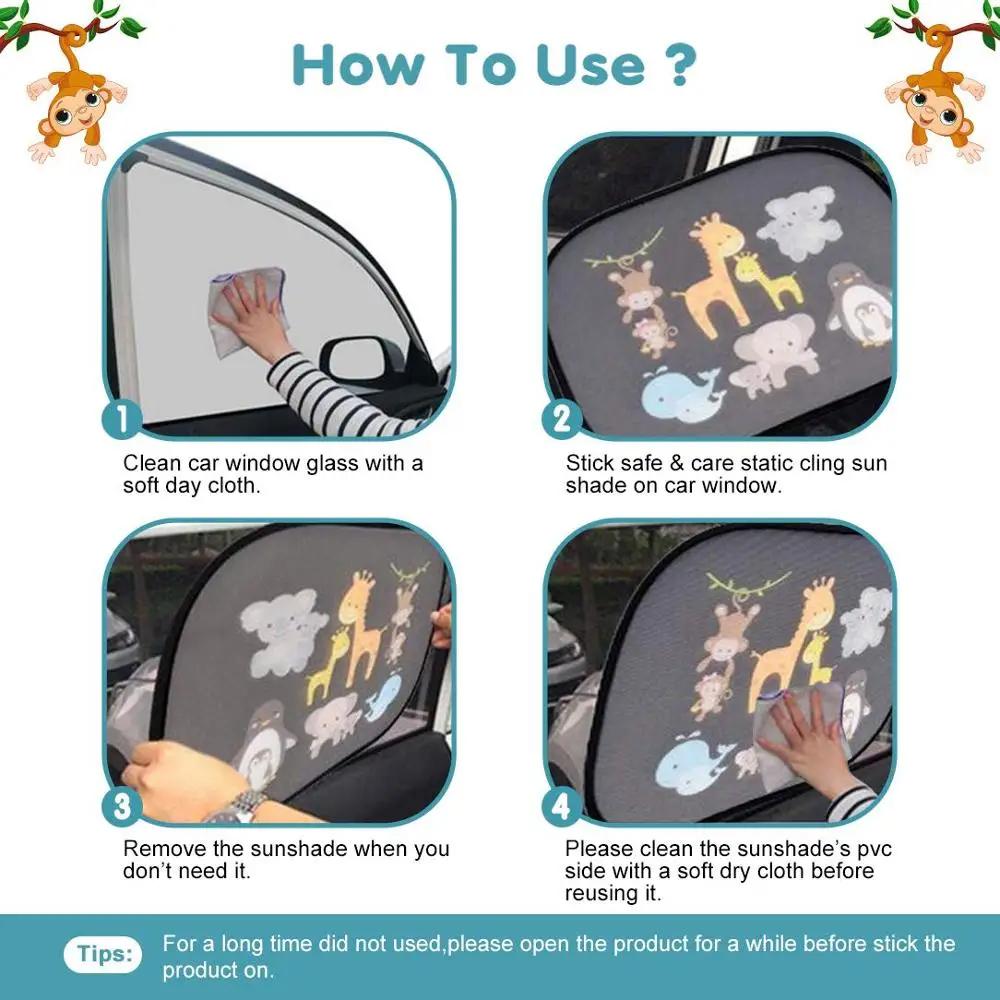 How To Use ?

1

Clean car window glass with a soft day cloth.

2

Stick safe & care static cling sun shade on car window.

3

Remove the sunshade when you don't need it.

4

Please clean the sunshade's pvc side with a soft dry cloth before reusing it.

Tips: For a long time did not used,please open the product for a while before stick the product on.