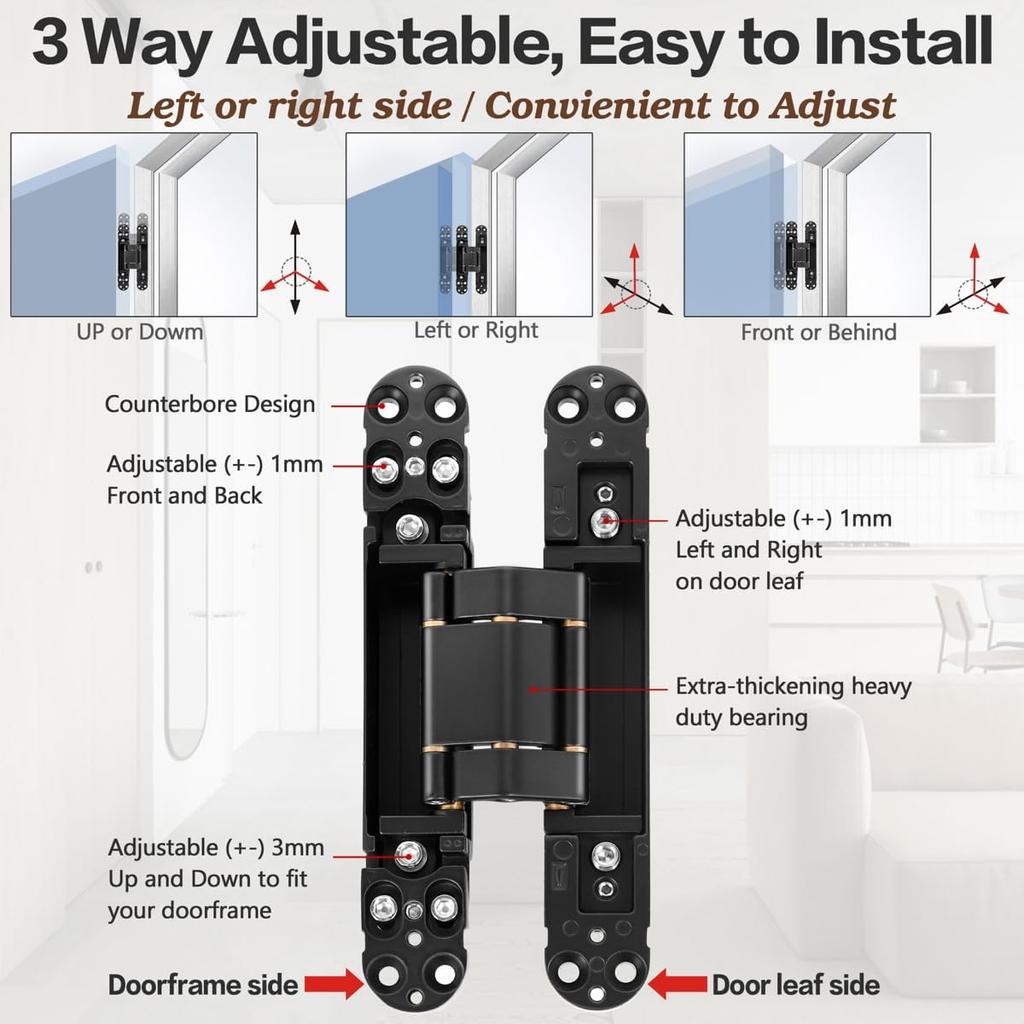 3 Way Adjustable, Easy to Install

Left or right side / Convienient to Adjust

UP or Dowm

Left or Right

Front or Behind

Counterbore Design

Adjustable (+-) 1mm Front and Back

Adjustable (+-) 1mm Left and Right on door leaf

Extra-thickening heavy duty bearing

Adjustable (+-) 3mm Up and Down to fit your doorframe

Doorframe side

Door leaf side