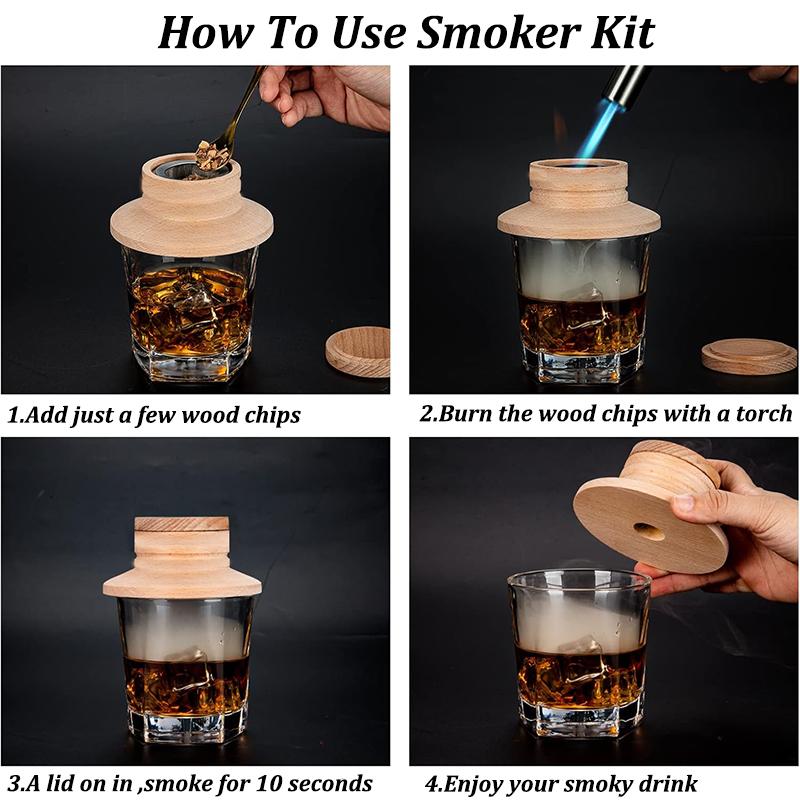 How To Use Smoker Kit

1.Add just a few wood chips

2.Burn the wood chips with a torch

3.A lid on in ,smoke for 10 seconds

4.Enjoy your smoky drink