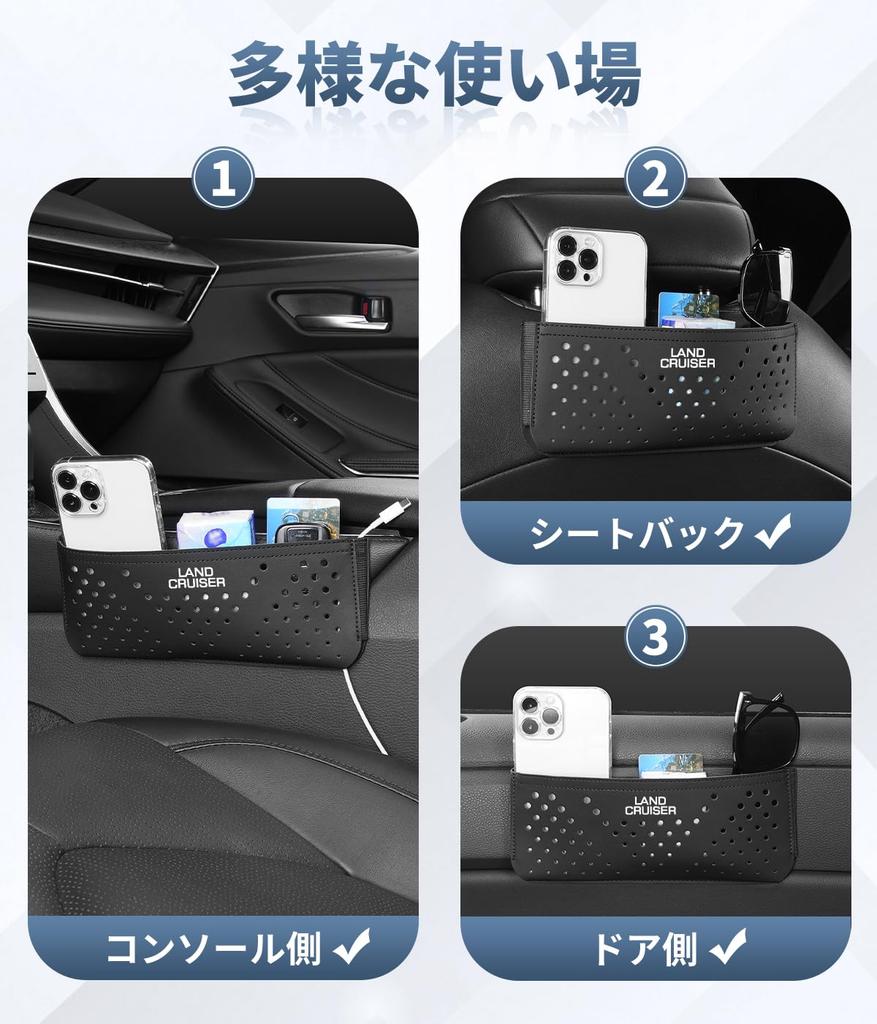 多様な使い場

1

LAND CRUISER

コンソール側 ✓

2

LAND CRUISER

シートバック ✓

3

LAND CRUISER

ドア側 ✓