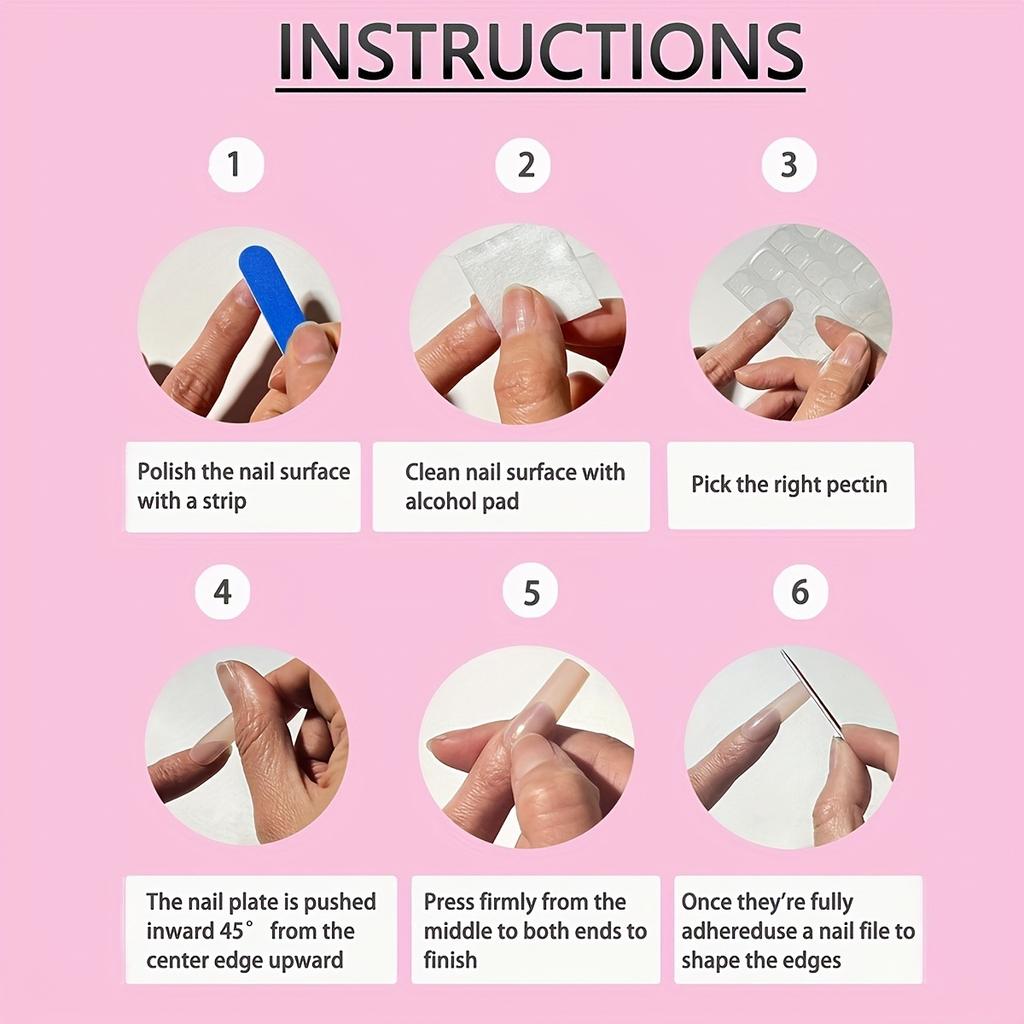 INSTRUCTIONS

1

Polish the nail surface with a strip

2

Clean nail surface with alcohol pad

3

Pick the right pectin

4

The nail plate is pushed inward 45° from the center edge upward

5

Press firmly from the middle to both ends to finish

6

Once they're fully adhereduse a nail file to shape the edges