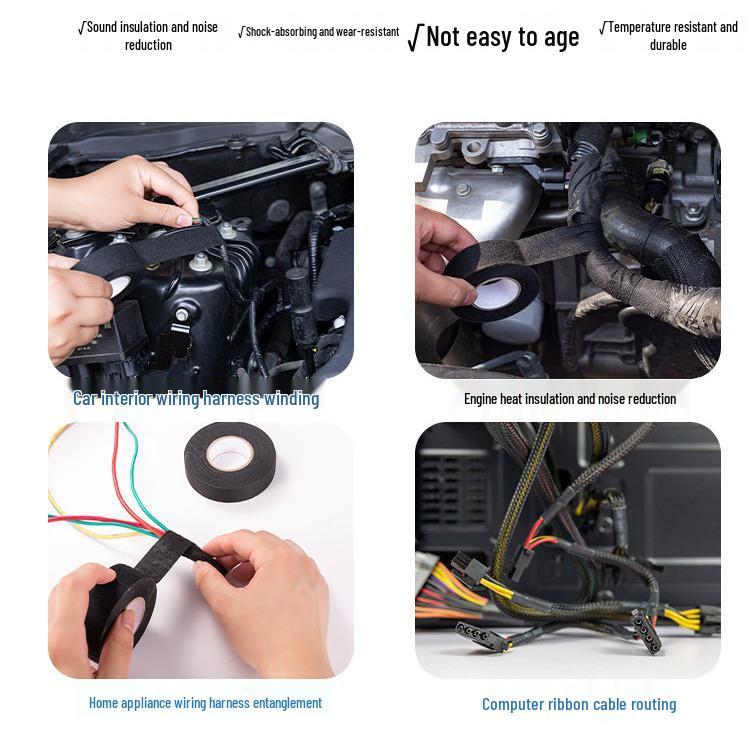 √Sound insulation and noise reduction

√Shock-absorbing and wear-resistant

√Not easy to age

√Temperature resistant and durable

Car interior wiring harness winding

Engine heat insulation and noise reduction

Home appliance wiring harness entanglement

Computer ribbon cable routing