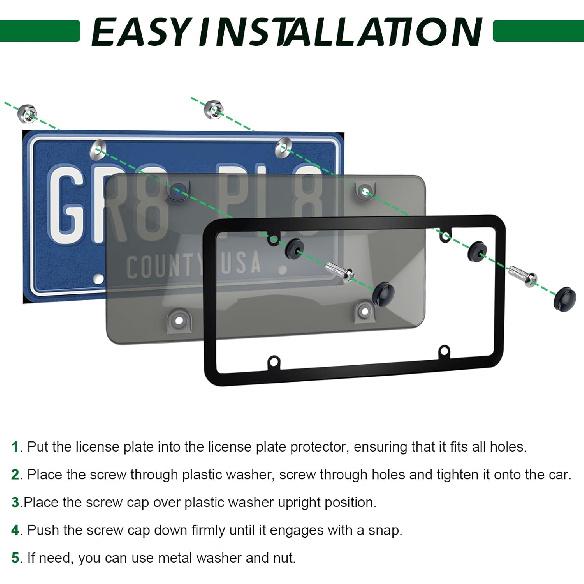 EASY INSTALLATION

GR8 PL8
COUNTY USA

1. Put the license plate into the license plate protector, ensuring that it fits all holes.

2. Place the screw through plastic washer, screw through holes and tighten it onto the car.

3.Place the screw cap over plastic washer upright position.

4. Push the screw cap down firmly until it engages with a snap.

5. If need, you can use metal washer and nut.