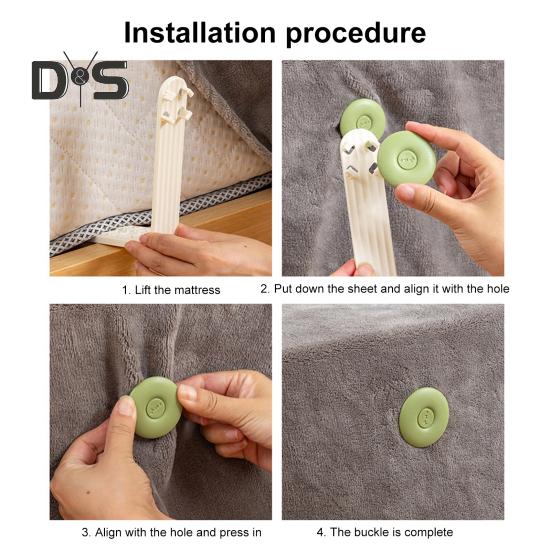 Installation procedure

D&S

1. Lift the mattress

2. Put down the sheet and align it with the hole

3. Align with the hole and press in

4. The buckle is complete