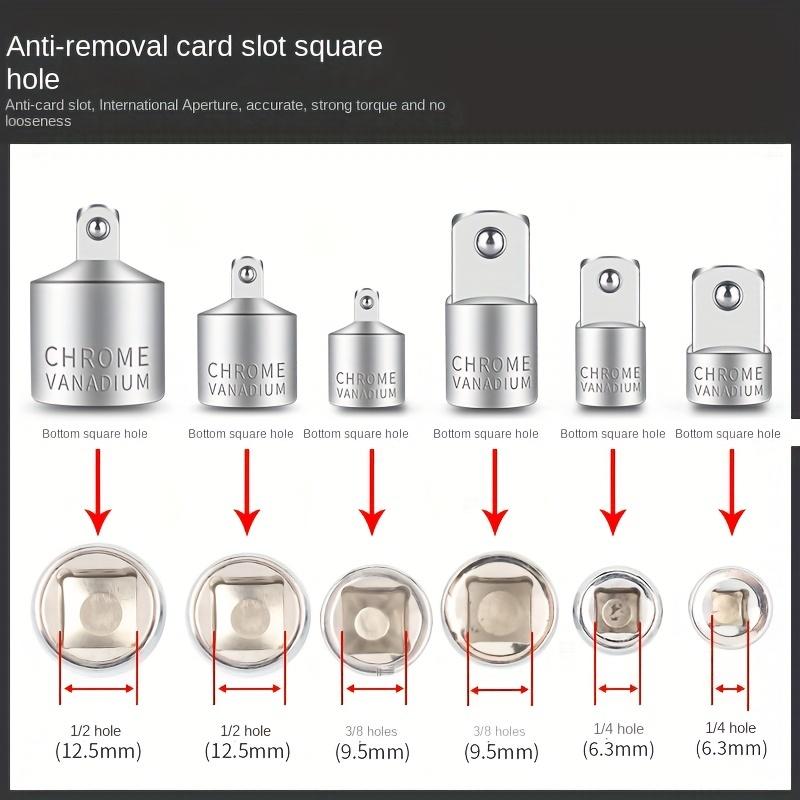 Anti-removal card slot square hole

Anti-card slot, International Aperture, accurate, strong torque and no looseness

CHROME VANADIUM
CHROME VANADIUM
CHROME VANADIUM
CHROME VANADIUM
CHROME VANADIUM
CHROME VANADIUM

Bottom square hole
Bottom square hole
Bottom square hole
Bottom square hole
Bottom square hole
Bottom square hole

1/2 hole (12.5mm)
1/2 hole (12.5mm)
3/8 holes (9.5mm)
3/8 holes (9.5mm)
1/4 hole (6.3mm)
1/4 hole (6.3mm)