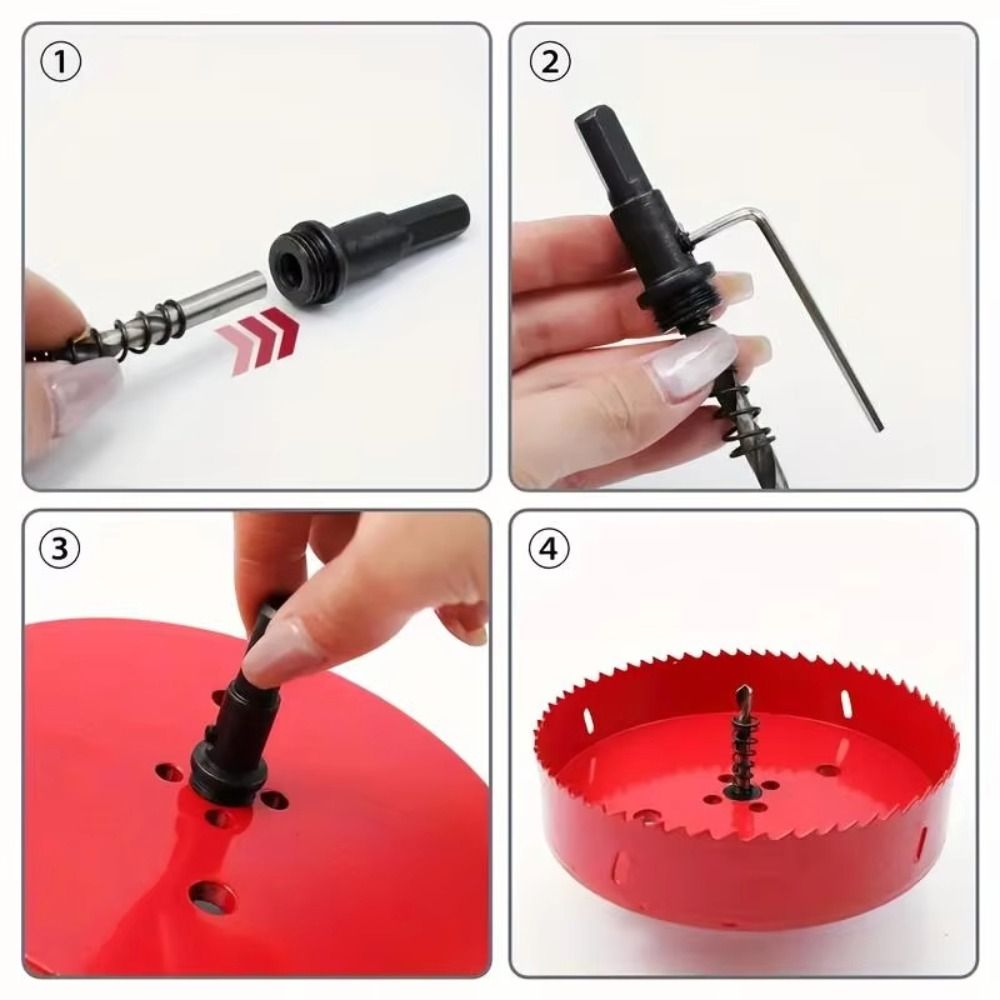 ①

②

③

④