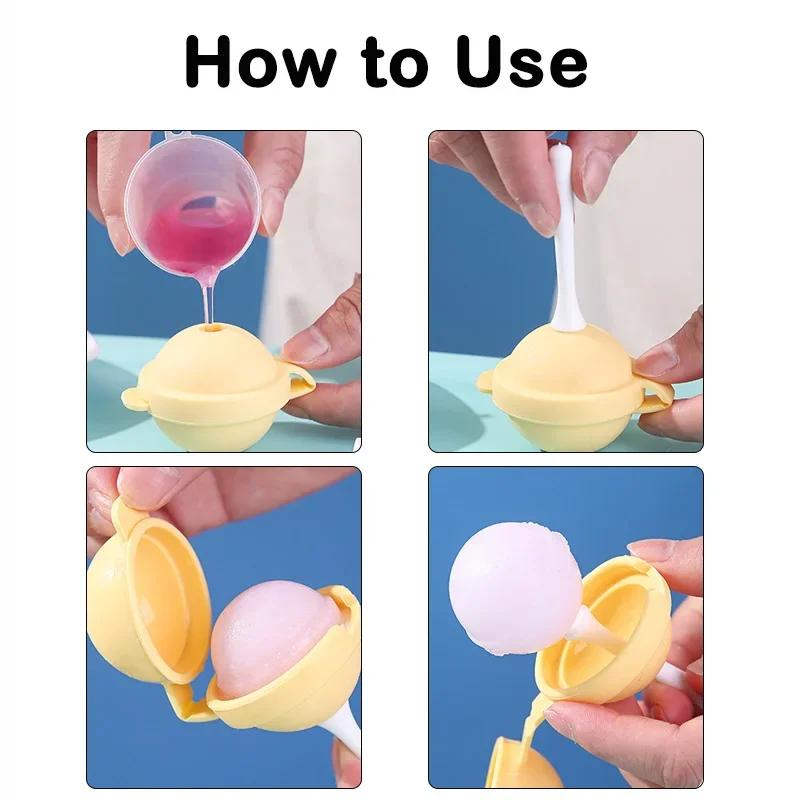 How to Use