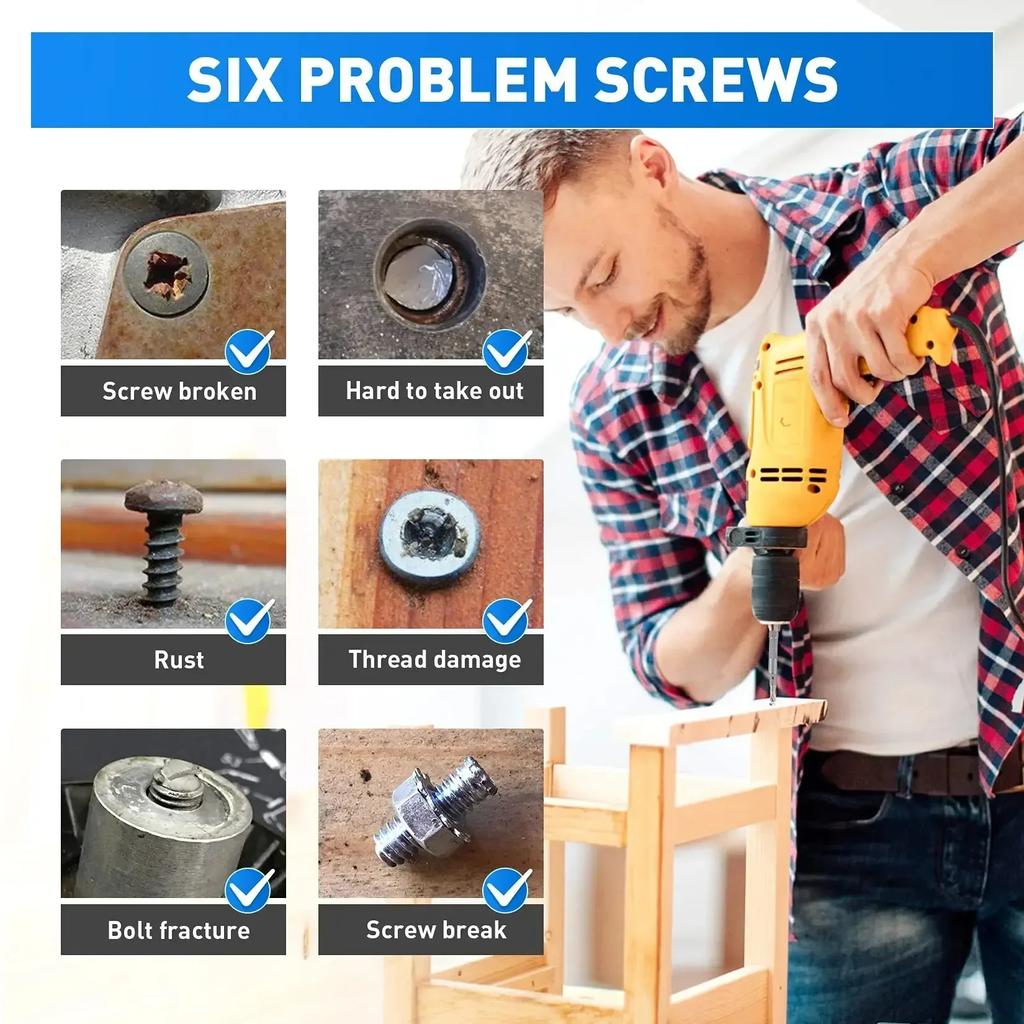 SIX PROBLEM SCREWS

Screw broken

Hard to take out

Rust

Thread damage

Bolt fracture

Screw break