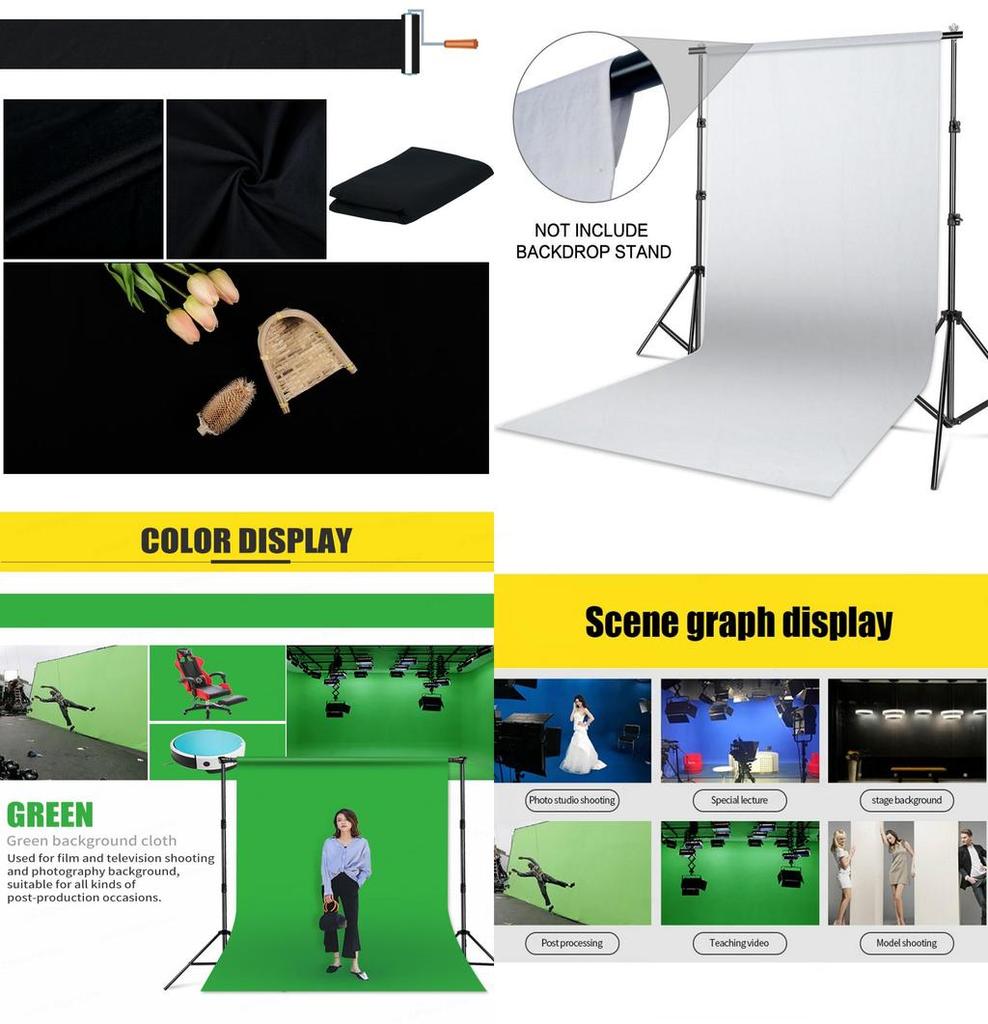 NOT INCLUDE
BACKDROP STAND

COLOR DISPLAY

GREEN
Green background cloth
Used for film and television shooting and photography background, suitable for all kinds of post-production occasions.

Scene graph display

Photo studio shooting
Special lecture
stage background
Post processing
Teaching video
Model shooting