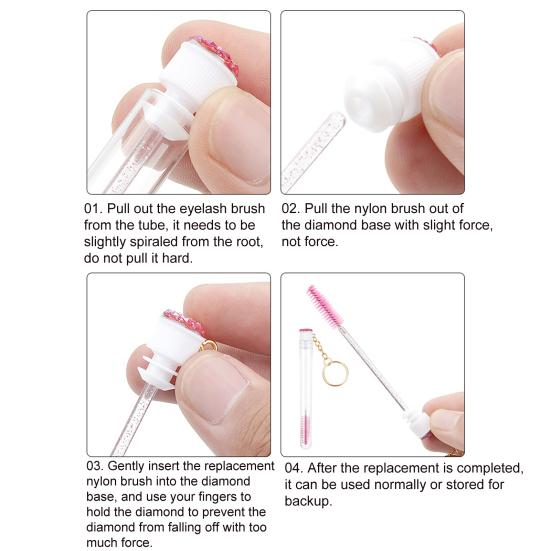 01. Pull out the eyelash brush from the tube, it needs to be slightly spiraled from the root, do not pull it hard.

02. Pull the nylon brush out of the diamond base with slight force, not force.

03. Gently insert the replacement nylon brush into the diamond base, and use your fingers to hold the diamond to prevent the diamond from falling off with too much force.

04. After the replacement is completed, it can be used normally or stored for backup.