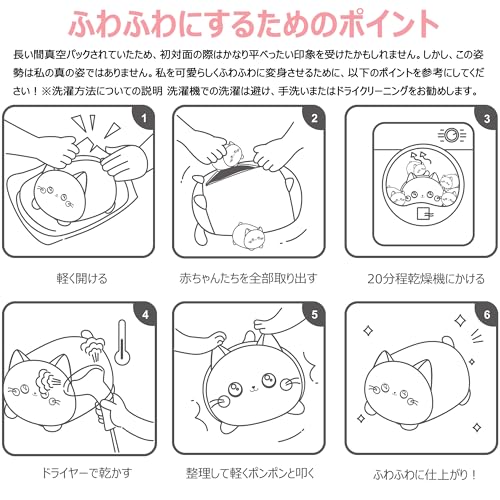 ふわふわにするためのポイント

長い間真空パックされていたため、初対面の際はかなり平べったい印象を受けたかもしれません。しかし、この姿勢は私の真の姿ではありません。私を可愛らしくふわふわに変身させるために、以下のポイントを参考にしてください！※洗濯方法についての説明 洗濯機での洗濯は避け、手洗いまたはドライクリーニングをお勧めします。

1
軽く開ける

2
赤ちゃんたちを全部取り出す

3
20分程乾燥機にかける

4
ドライヤーで乾かす

5
整理して軽くポンポンと叩く

6
ふわふわに仕上がり！