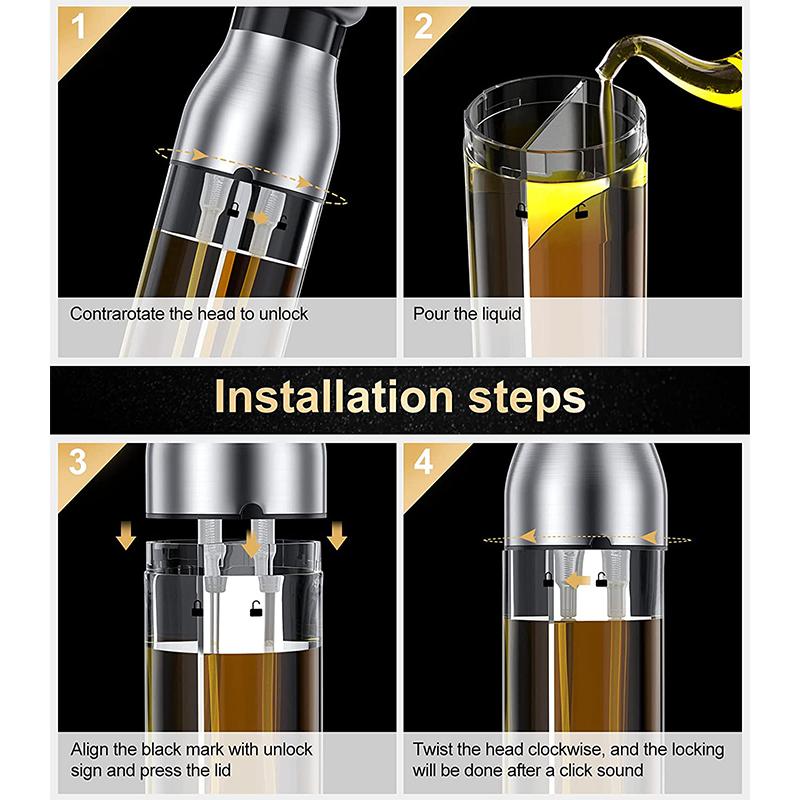 1

Contrarotate the head to unlock

2

Pour the liquid

Installation steps

3

Align the black mark with unlock sign and press the lid

4

Twist the head clockwise, and the locking will be done after a click sound