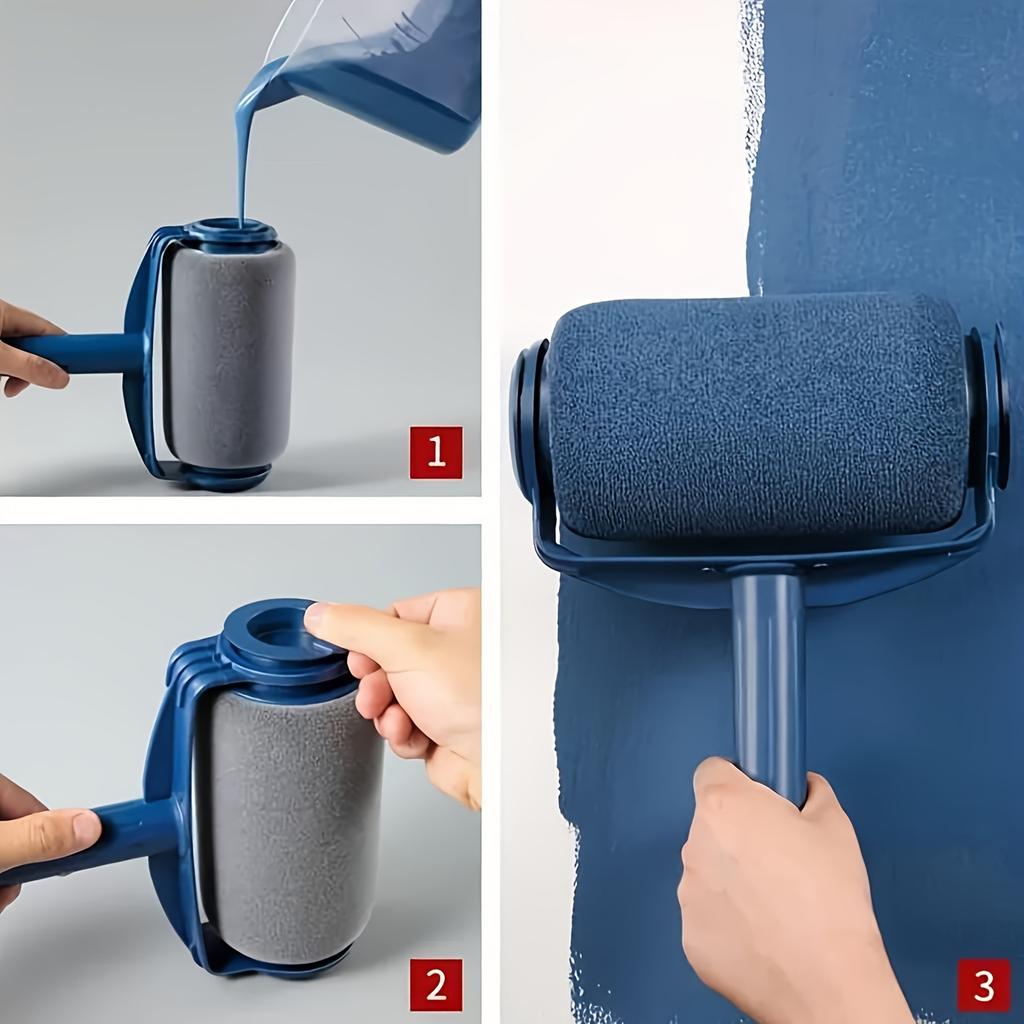 1

2

3