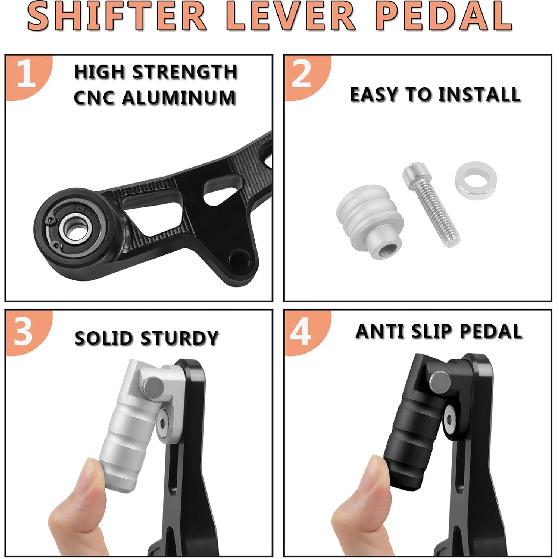 SHIFTER LEVER PEDAL

1 HIGH STRENGTH CNC ALUMINUM

2 EASY TO INSTALL

3 SOLID STURDY

4 ANTI SLIP PEDAL