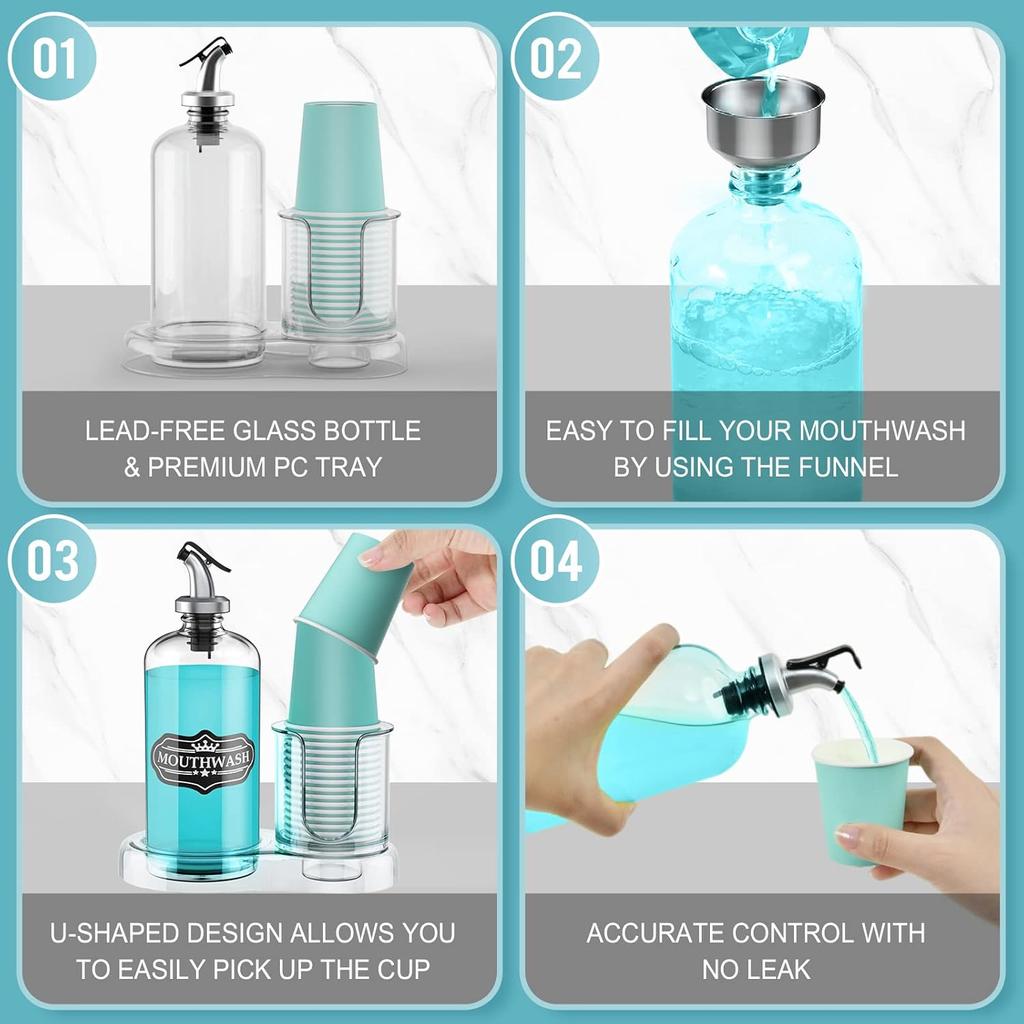 01

LEAD-FREE GLASS BOTTLE & PREMIUM PC TRAY

02

EASY TO FILL YOUR MOUTHWASH BY USING THE FUNNEL

03

MOUTHWASH

U-SHAPED DESIGN ALLOWS YOU TO EASILY PICK UP THE CUP

04

ACCURATE CONTROL WITH NO LEAK