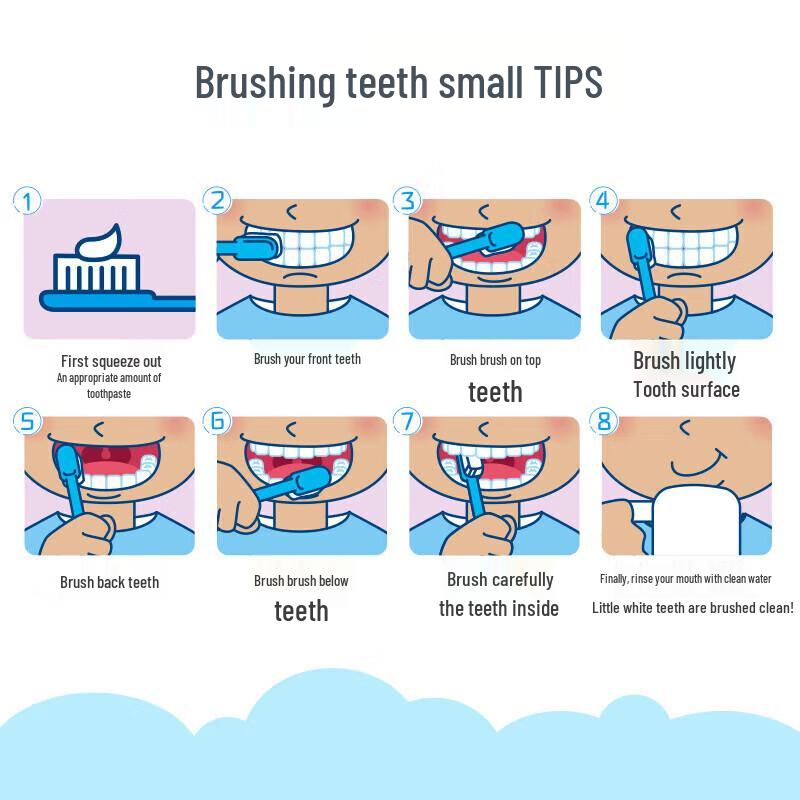 Brushing teeth small TIPS

1
First squeeze out
An appropriate amount of toothpaste

2
Brush your front teeth

3
Brush brush on top
teeth

4
Brush lightly
Tooth surface

5
Brush back teeth

6
Brush brush below
teeth

7
Brush carefully
the teeth inside

8
Finally, rinse your mouth with clean water
Little white teeth are brushed clean!