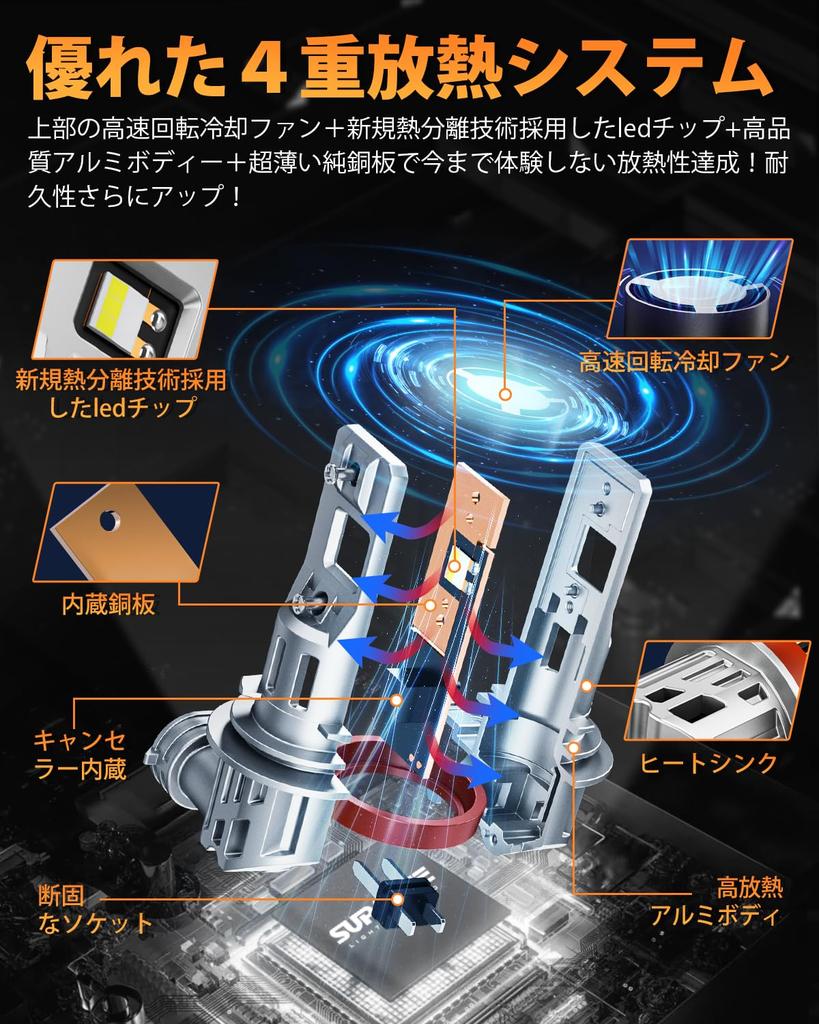 優れた４重放熱システム

上部の高速回転冷却ファン＋新規熱分離技術採用したledチップ+高品質アルミボディー＋超薄い純銅板で今まで体験しない放熱性達成！耐久性さらにアップ！

新規熱分離技術採用したledチップ

高速回転冷却ファン

内蔵銅板

キャンセラー内蔵

ヒートシンク

断固なソケット

高放熱アルミボディ

SUP