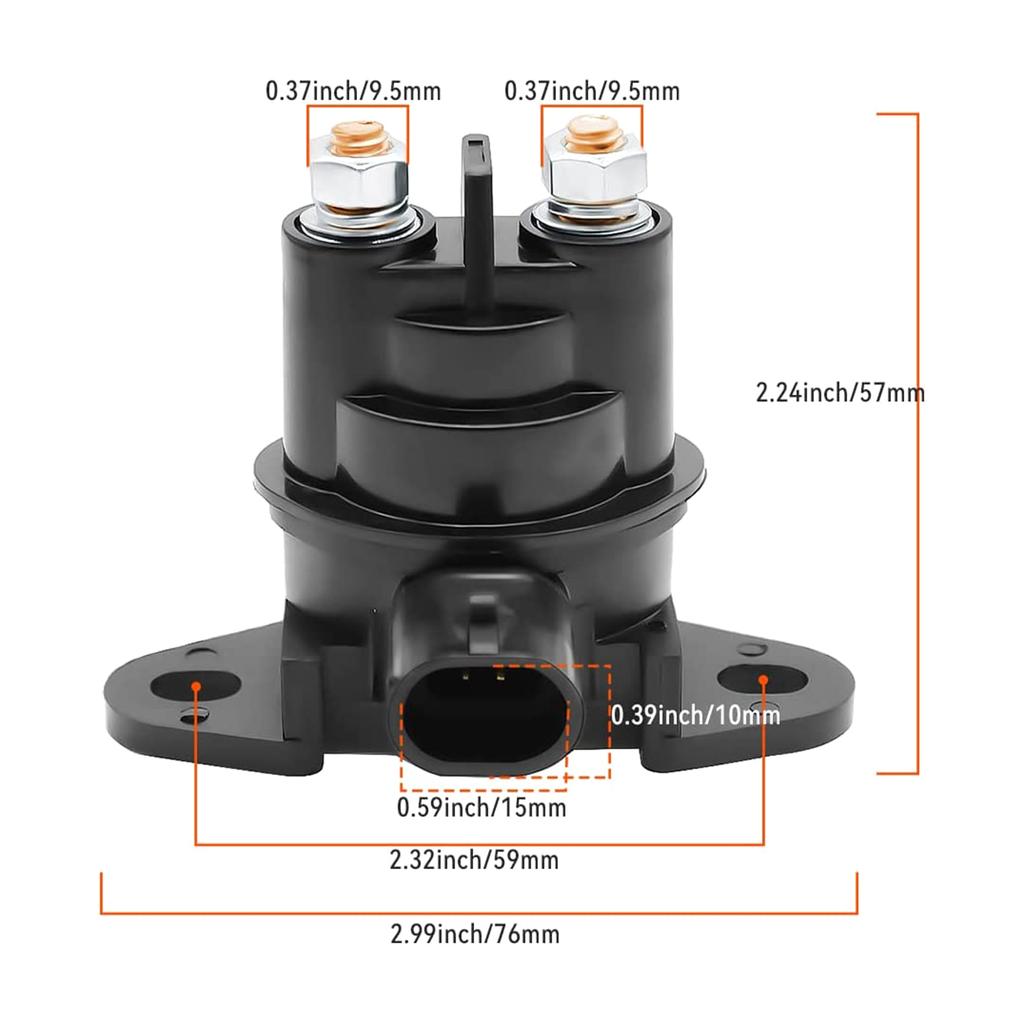 0.37inch/9.5mm
0.37inch/9.5mm
2.24inch/57mm
0.39inch/10mm
0.59inch/15mm
2.32inch/59mm
2.99inch/76mm