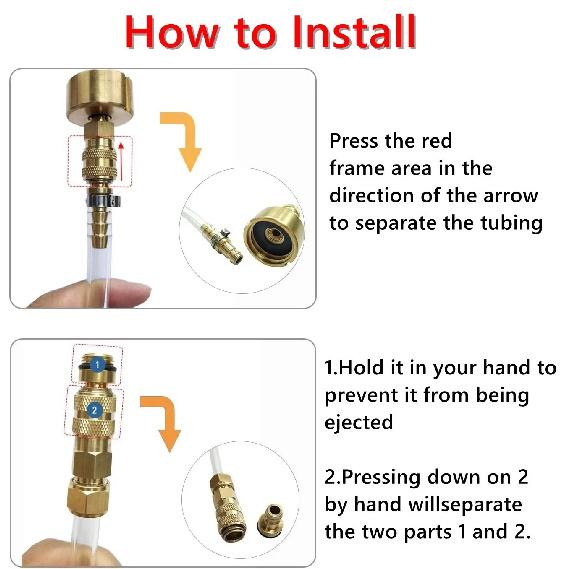 How to Install

Press the red frame area in the direction of the arrow to separate the tubing

1

2

1.Hold it in your hand to prevent it from being ejected

2.Pressing down on 2 by hand willseparate the two parts 1 and 2.