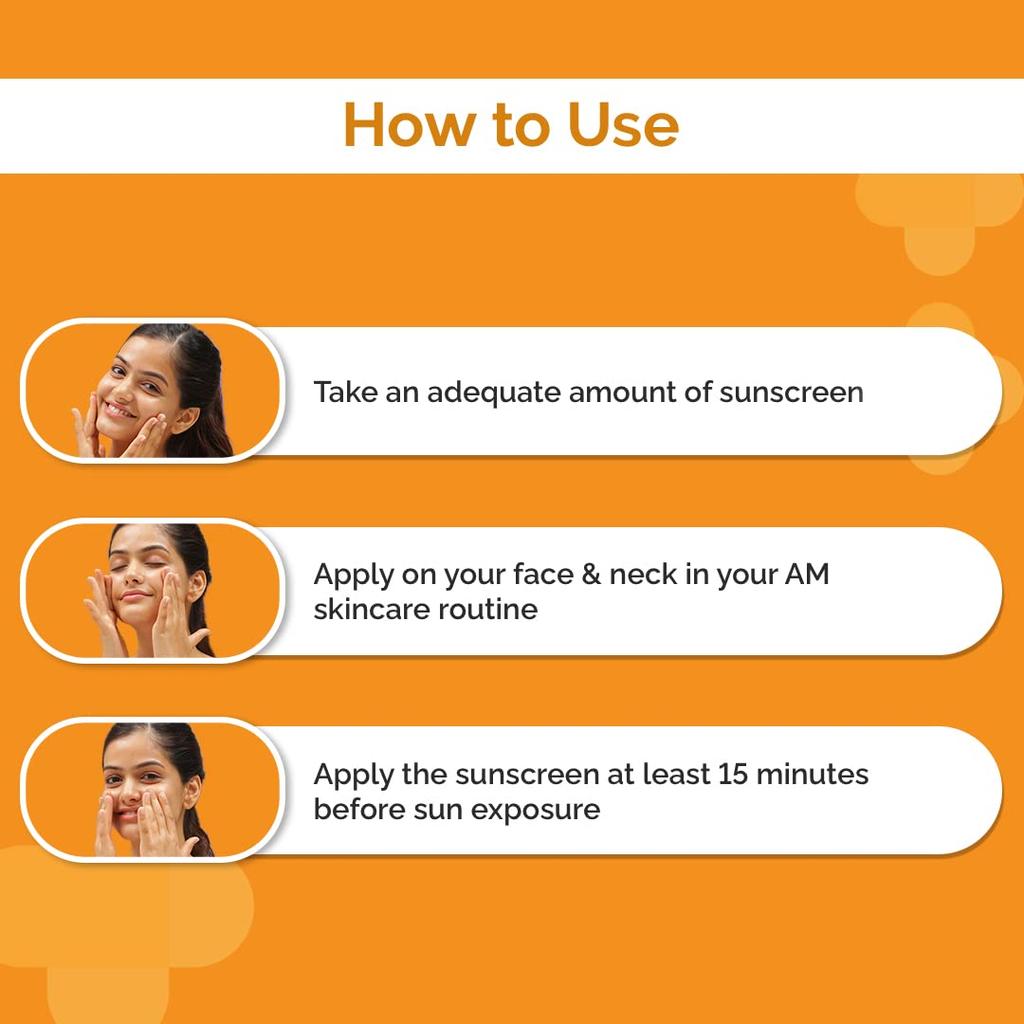 How to Use

Take an adequate amount of sunscreen

Apply on your face & neck in your AM skincare routine

Apply the sunscreen at least 15 minutes before sun exposure